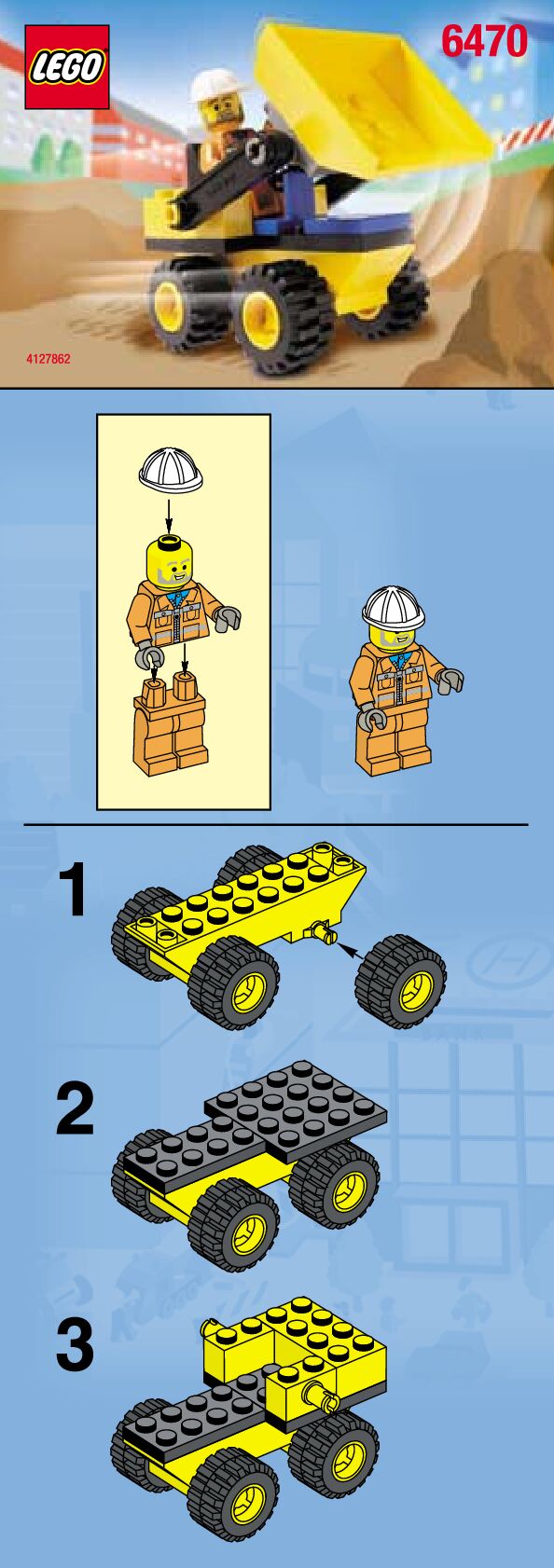 LEGO

6470

4127862

1

2

3