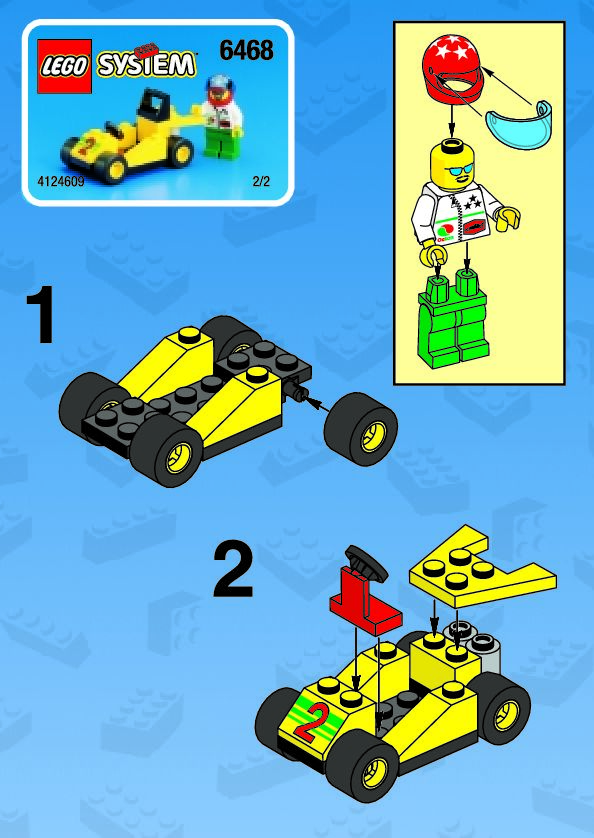 LEGO SYSTEM 6468

4124609 2/2

1

2

2