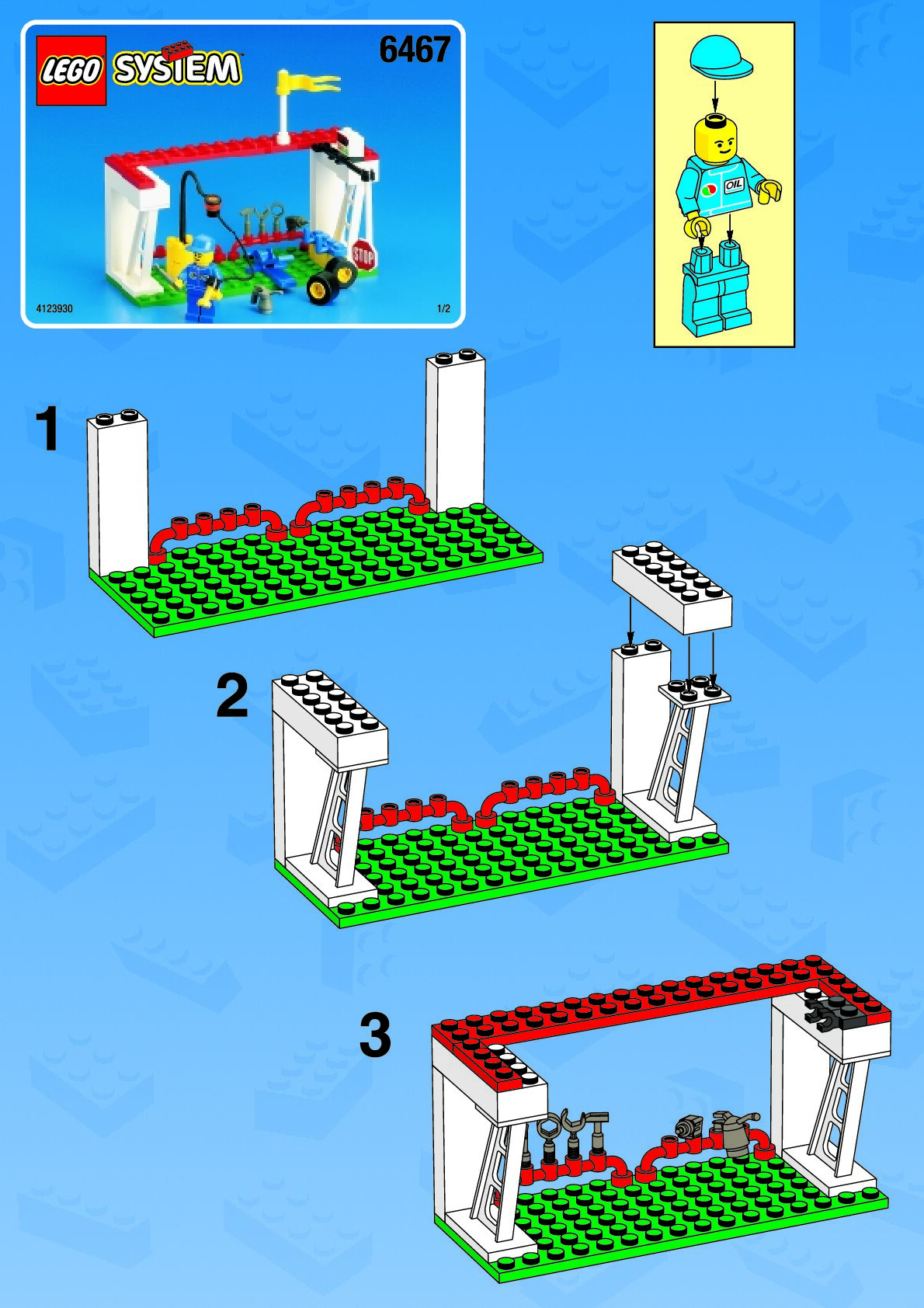 LEGO SYSTEM
6467
STOP
4123930
1/2
OIL
1
2
3