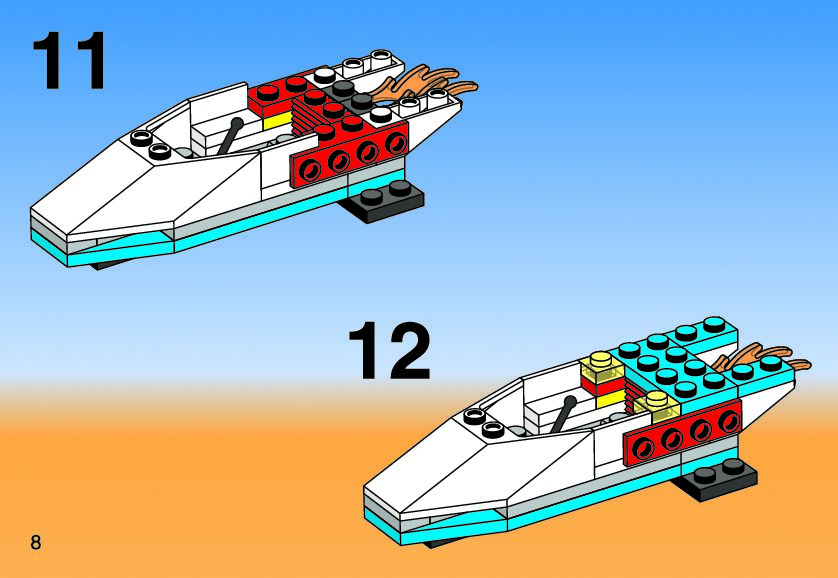 11

12

8