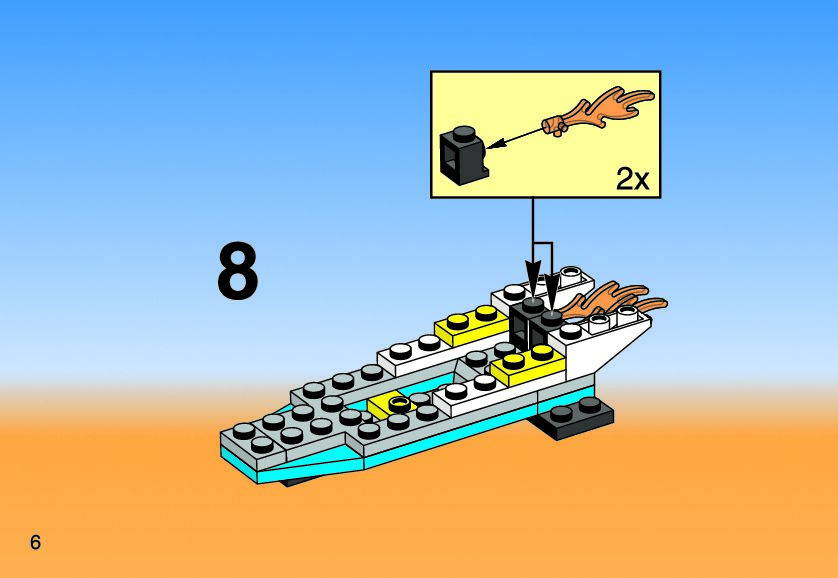 2x

8

6