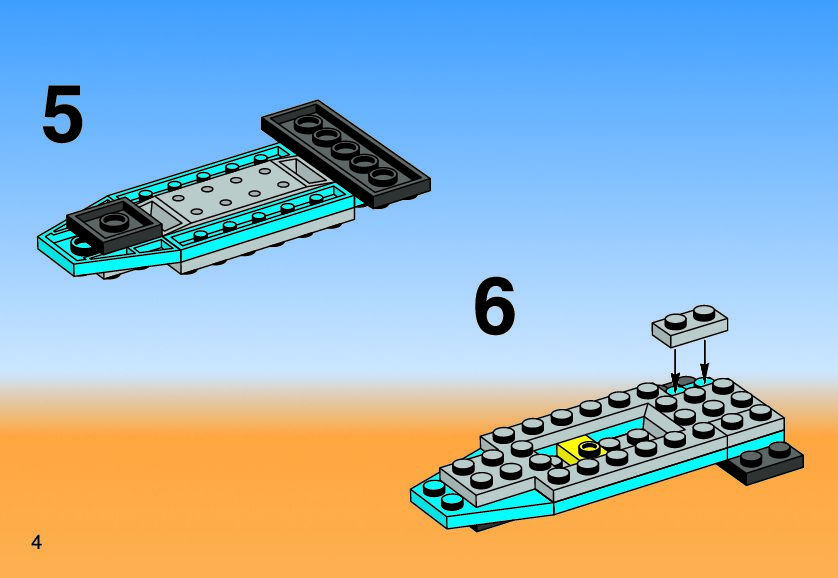 5

6

4