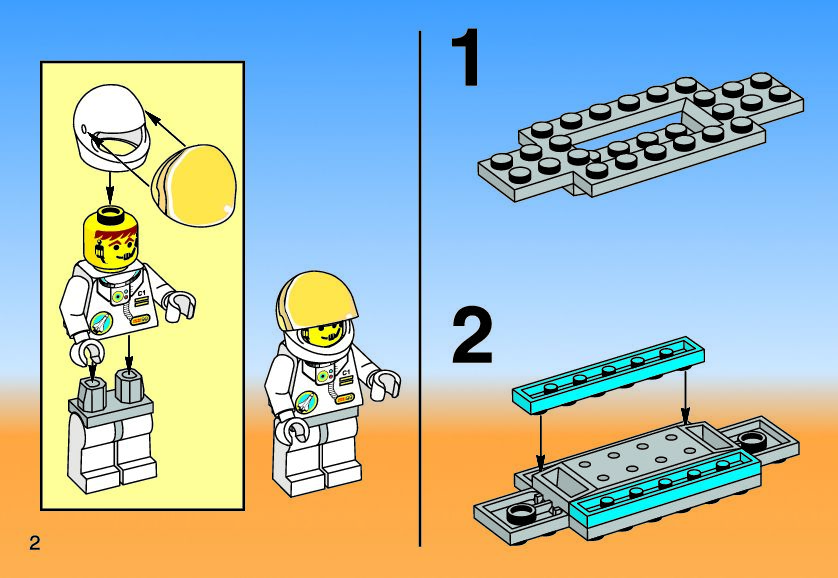 C1

C1

1

2

2