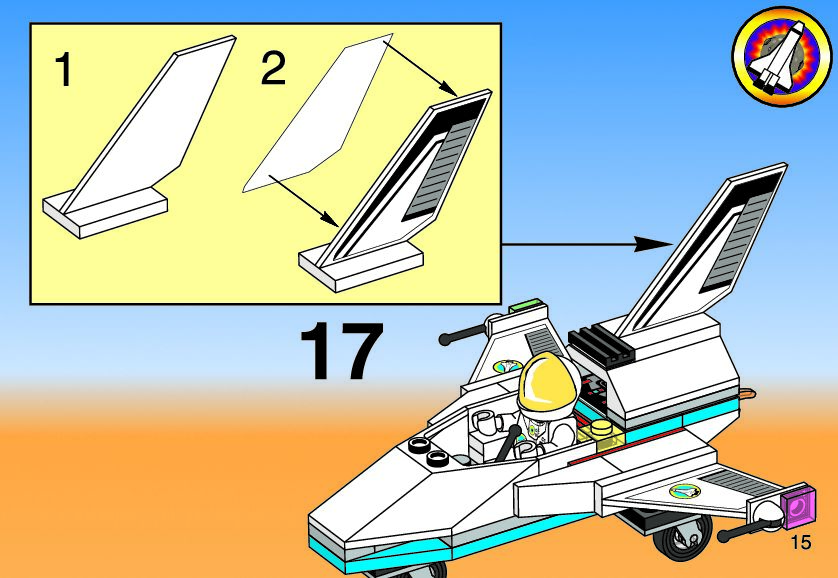 1

2

17

15