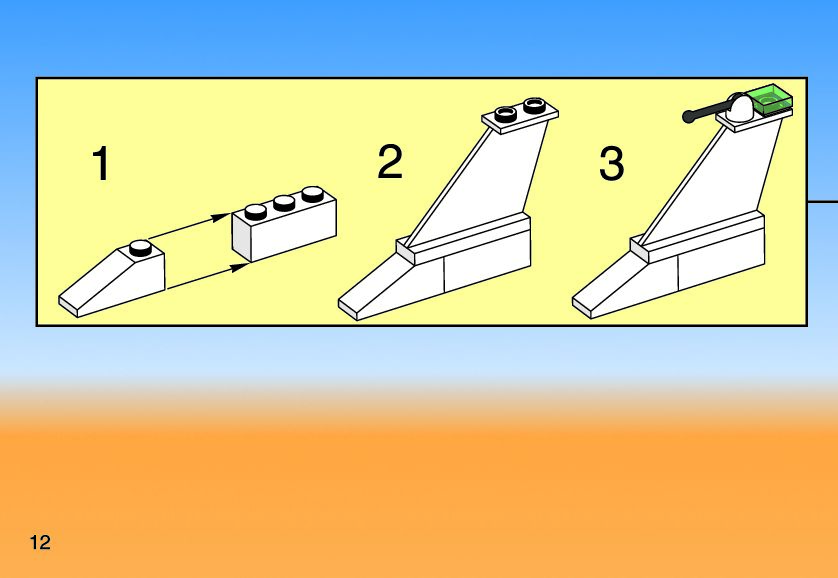 1

2

3

12