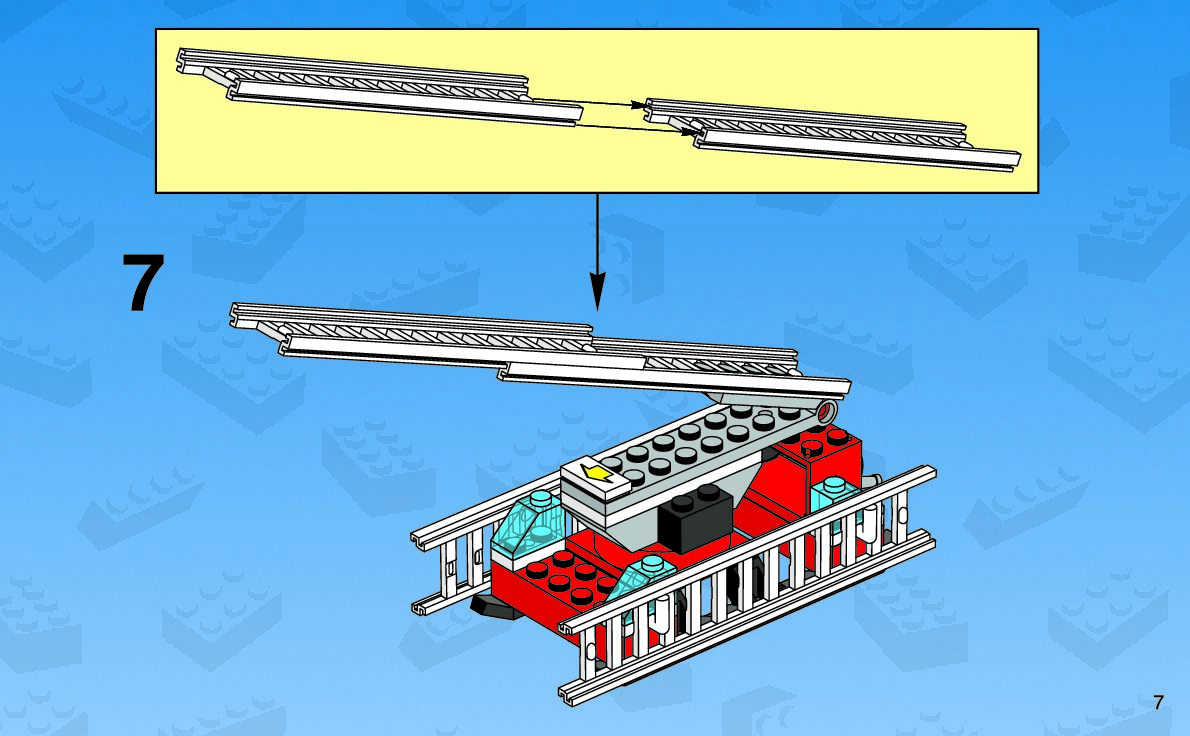 7

7