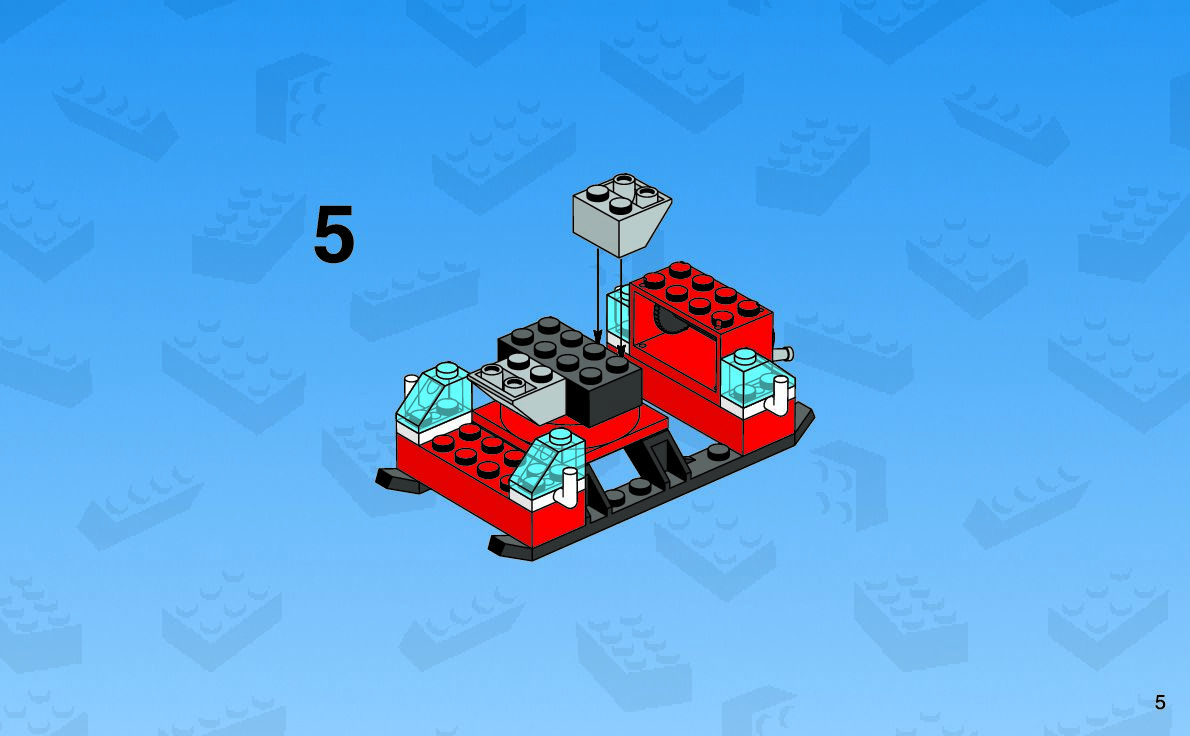 5

5