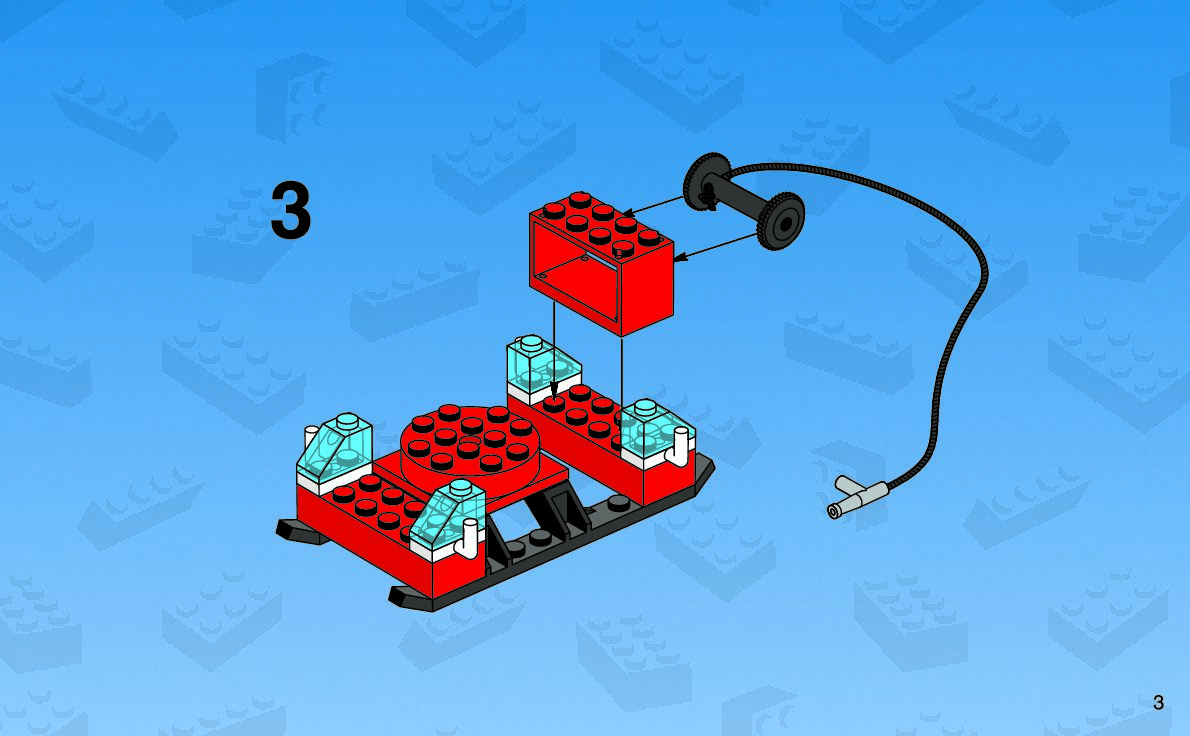 3

3