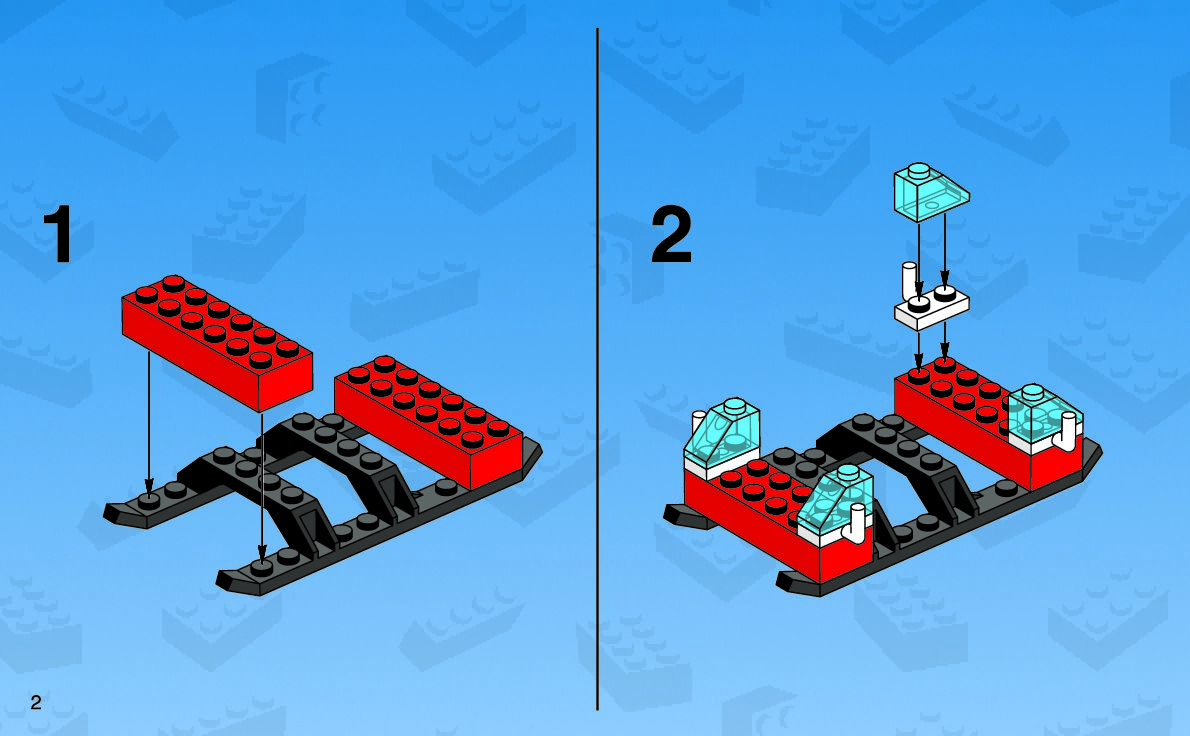 1

2

2