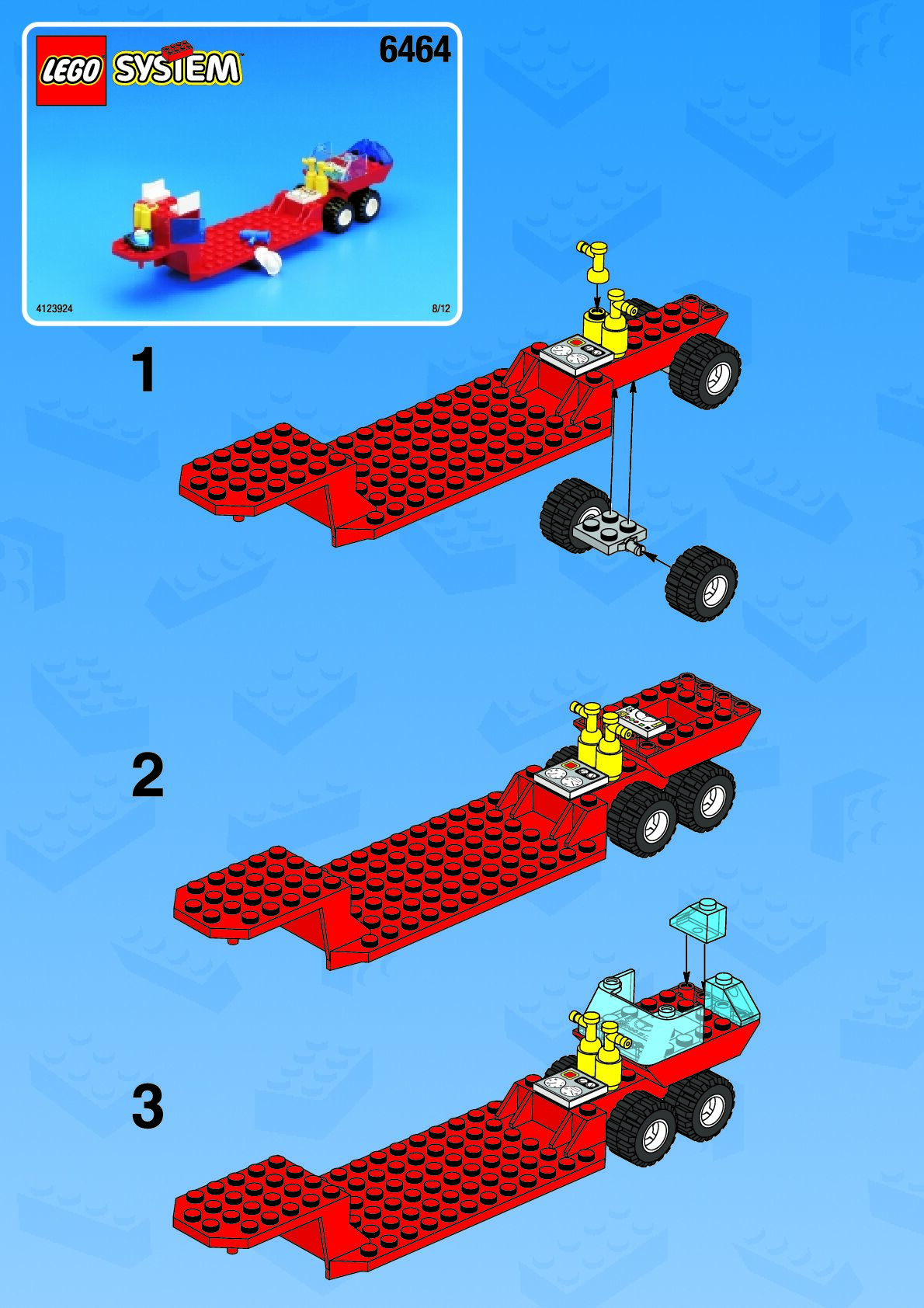 LEGO SYSTEM™

6464

4123924

8/12

1

2

3