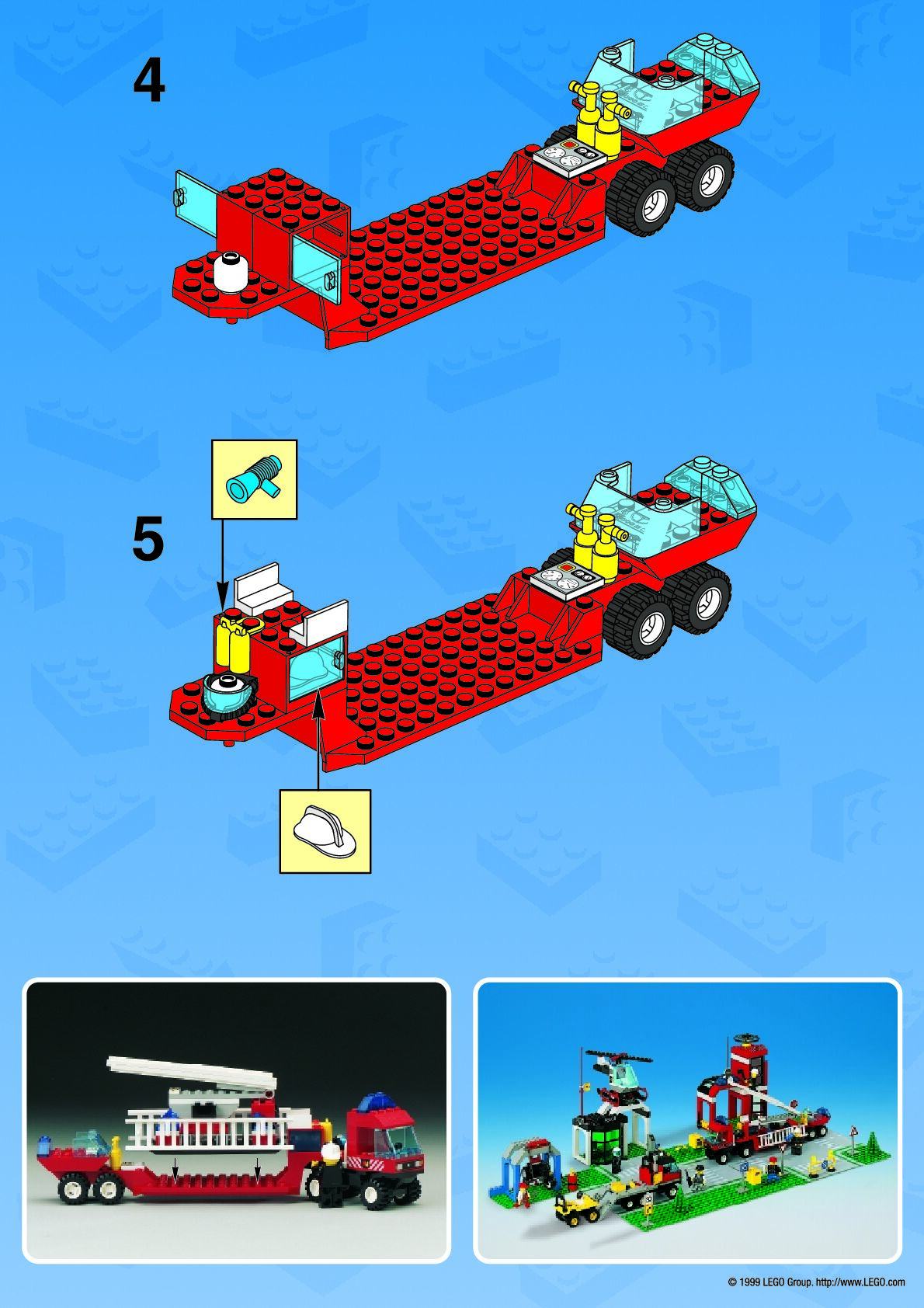 4

5

© 1999 LEGO Group. http://www.LEGO.com