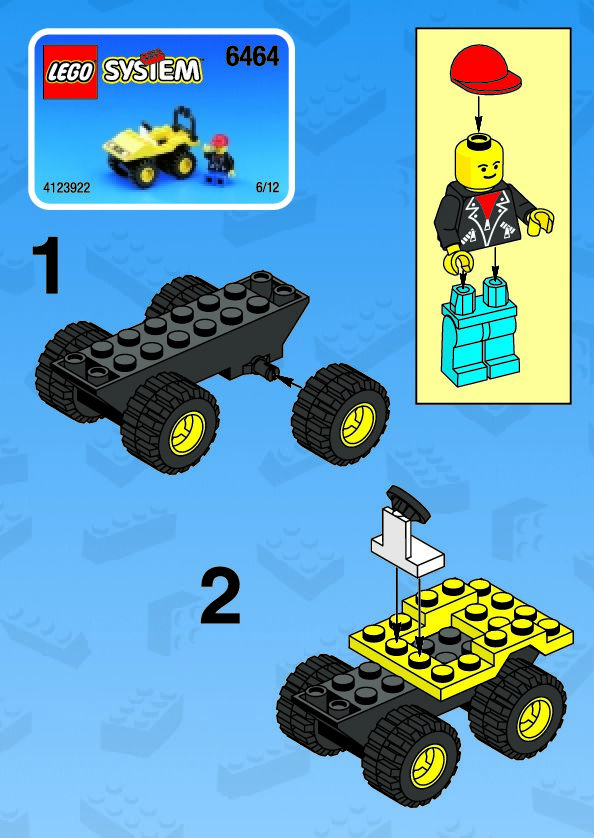 LEGO SYSTEM
6464
4123922
6/12

1

2