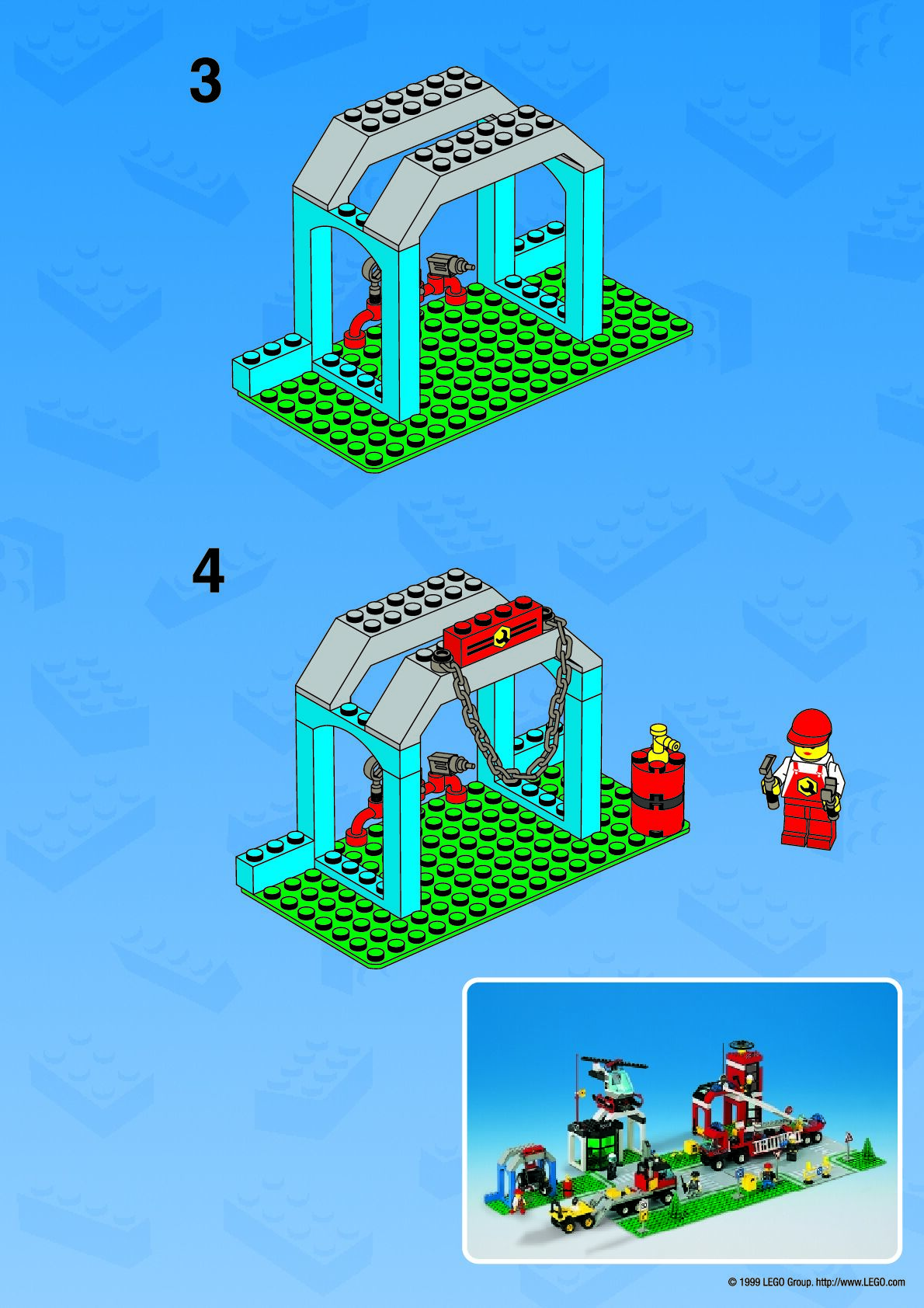 3

4

© 1999 LEGO Group. http://www.LEGO.com