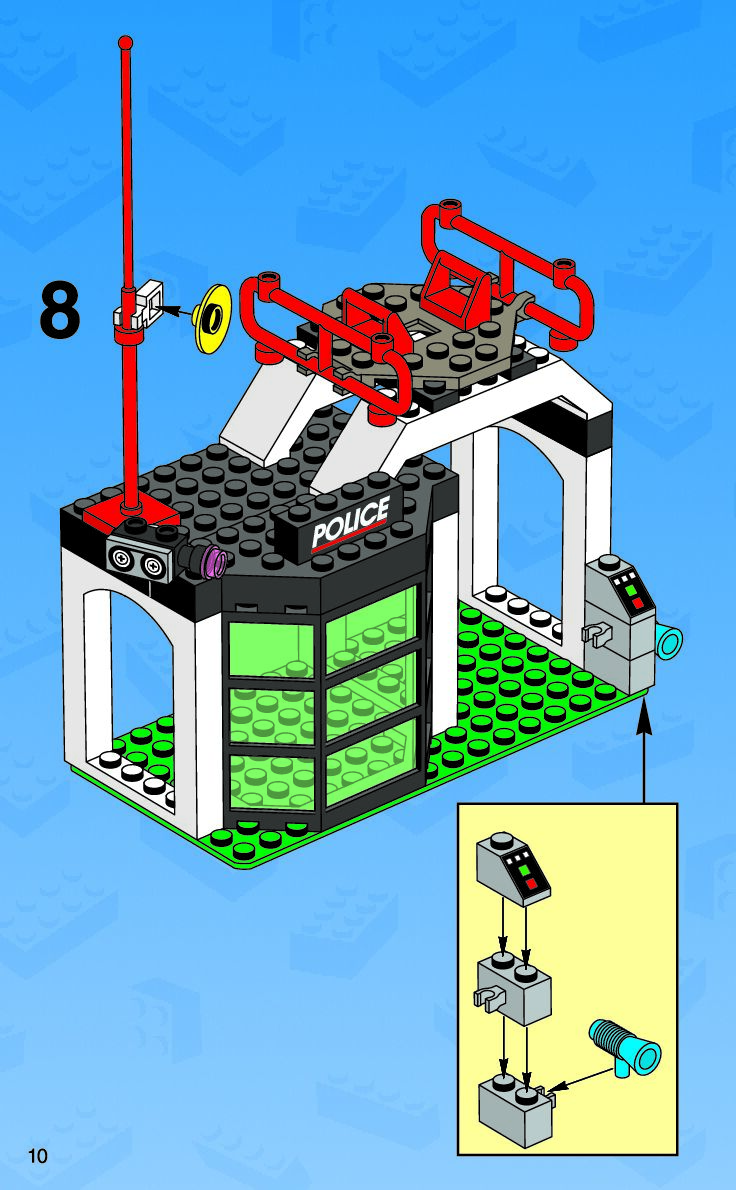 8

POLICE

10