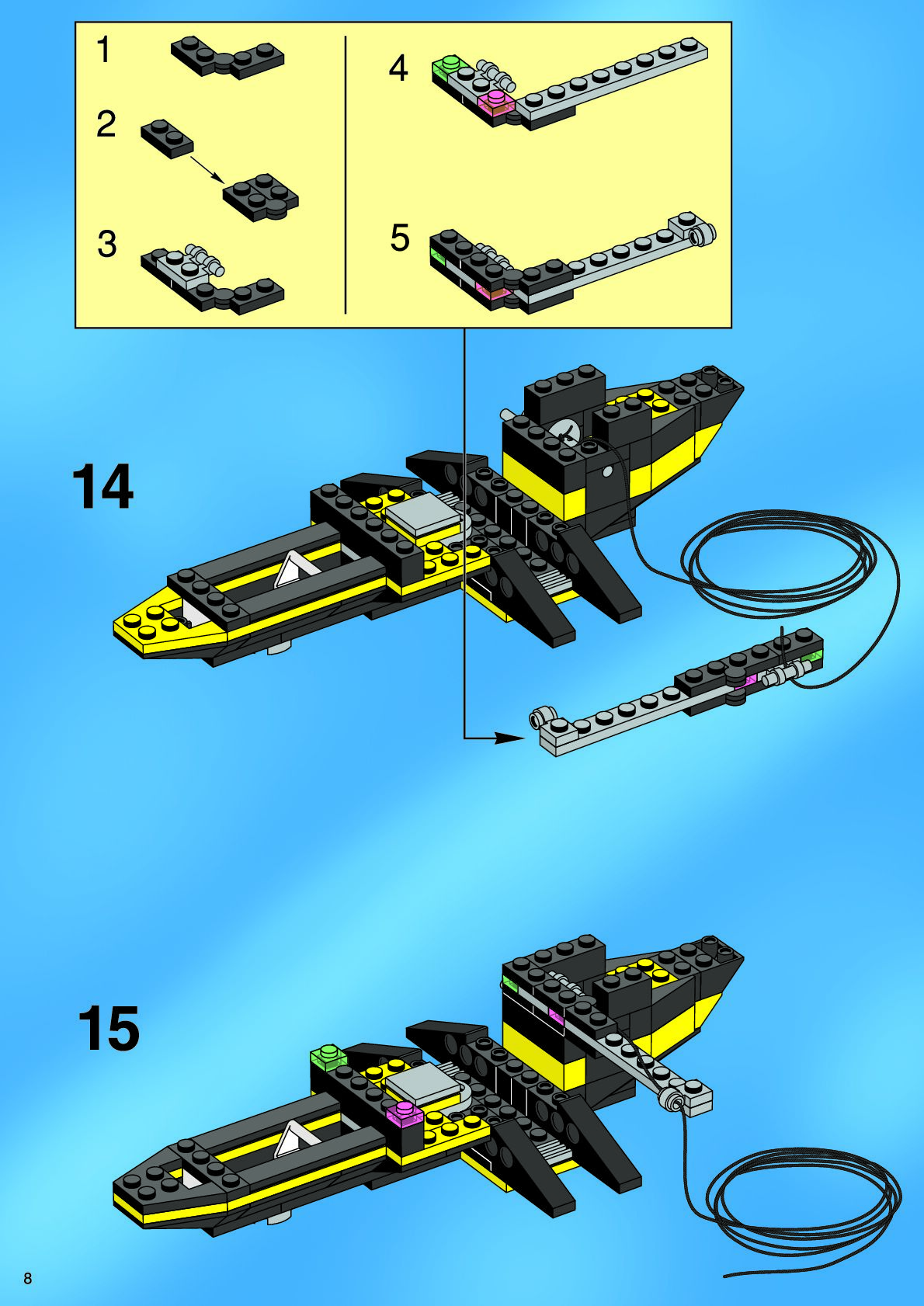 1

2

3

4

5

14

15

8