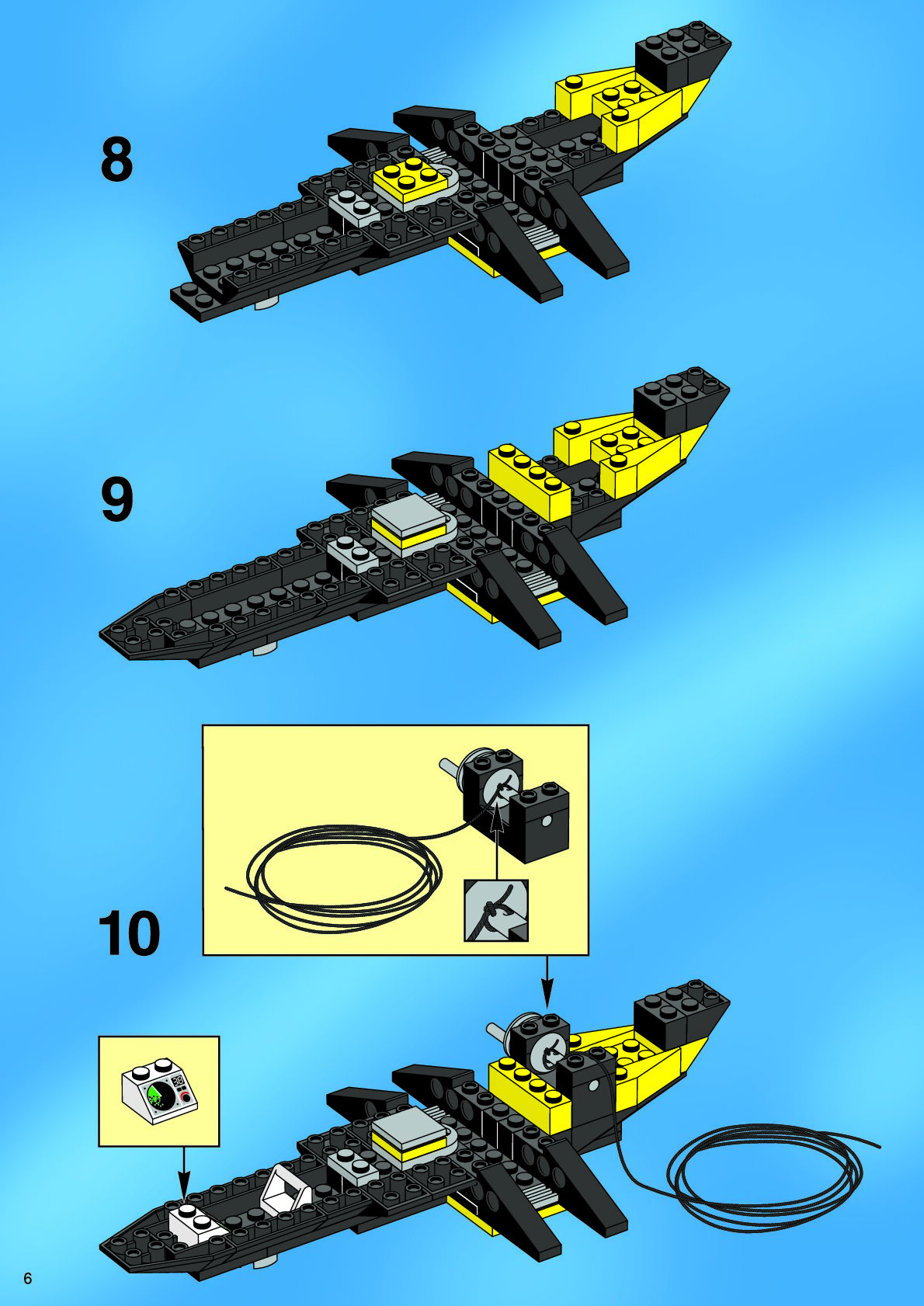 8

9

10

6