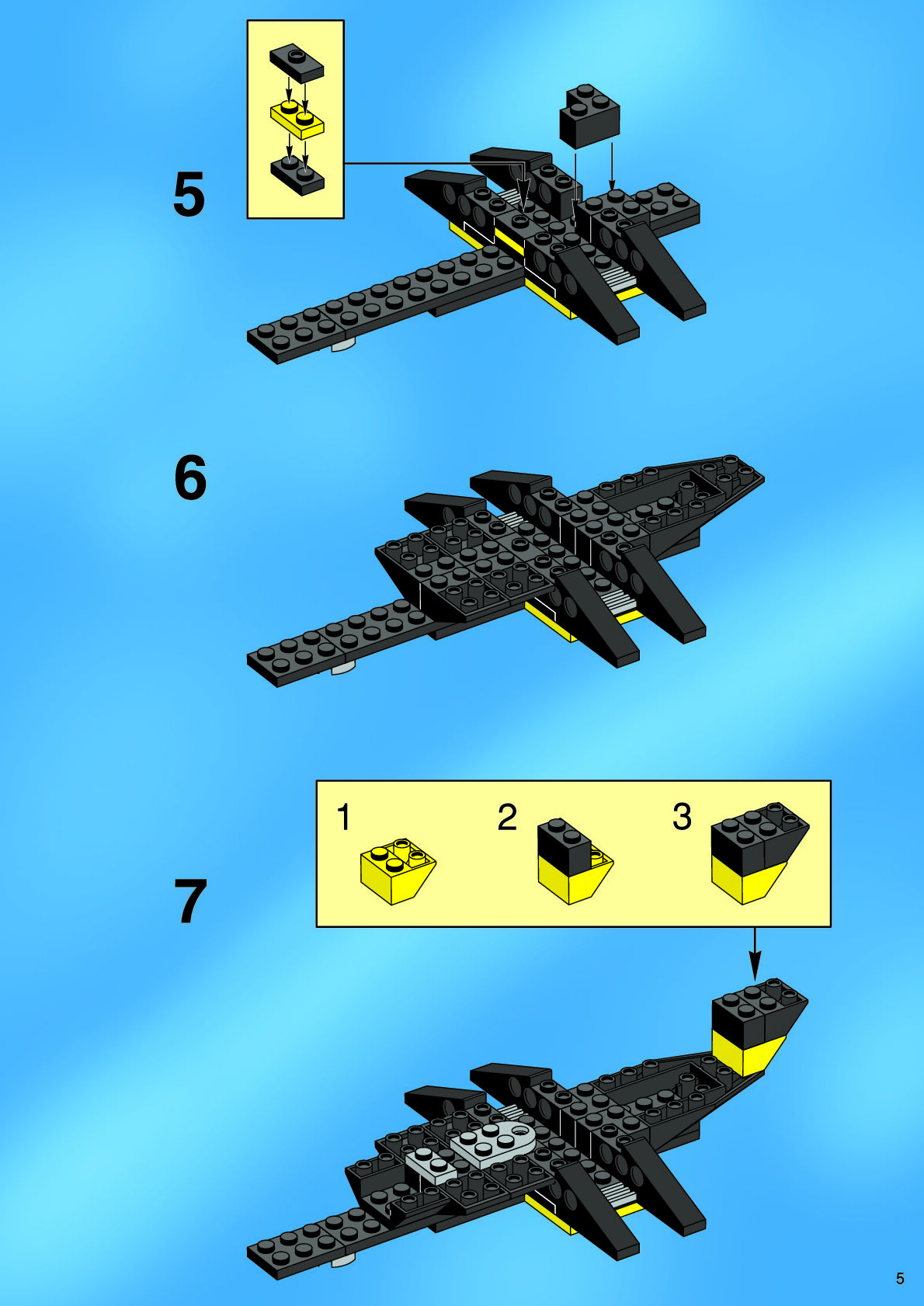 5

6

7

1

2

3

5