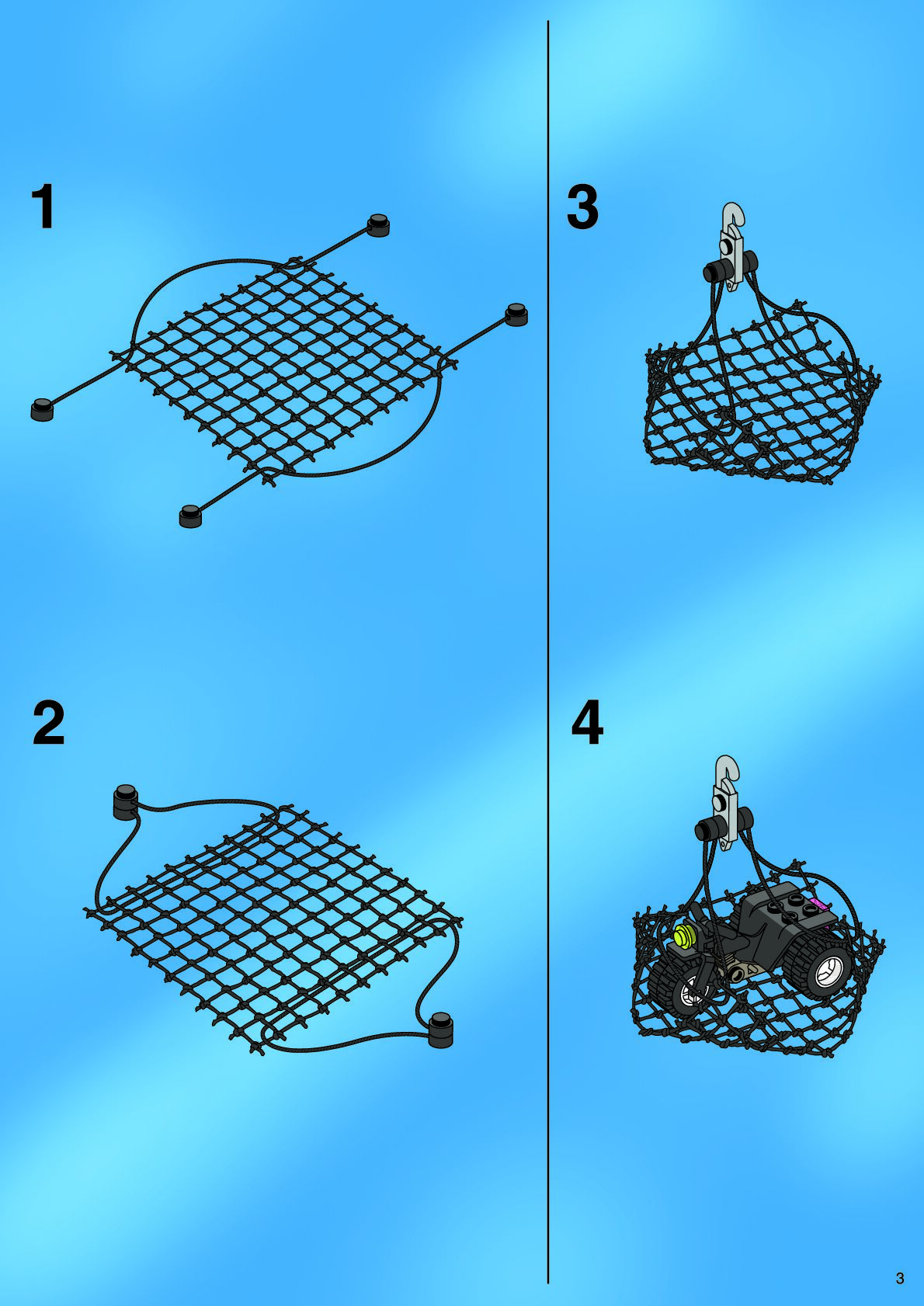 1

2

3

4

3