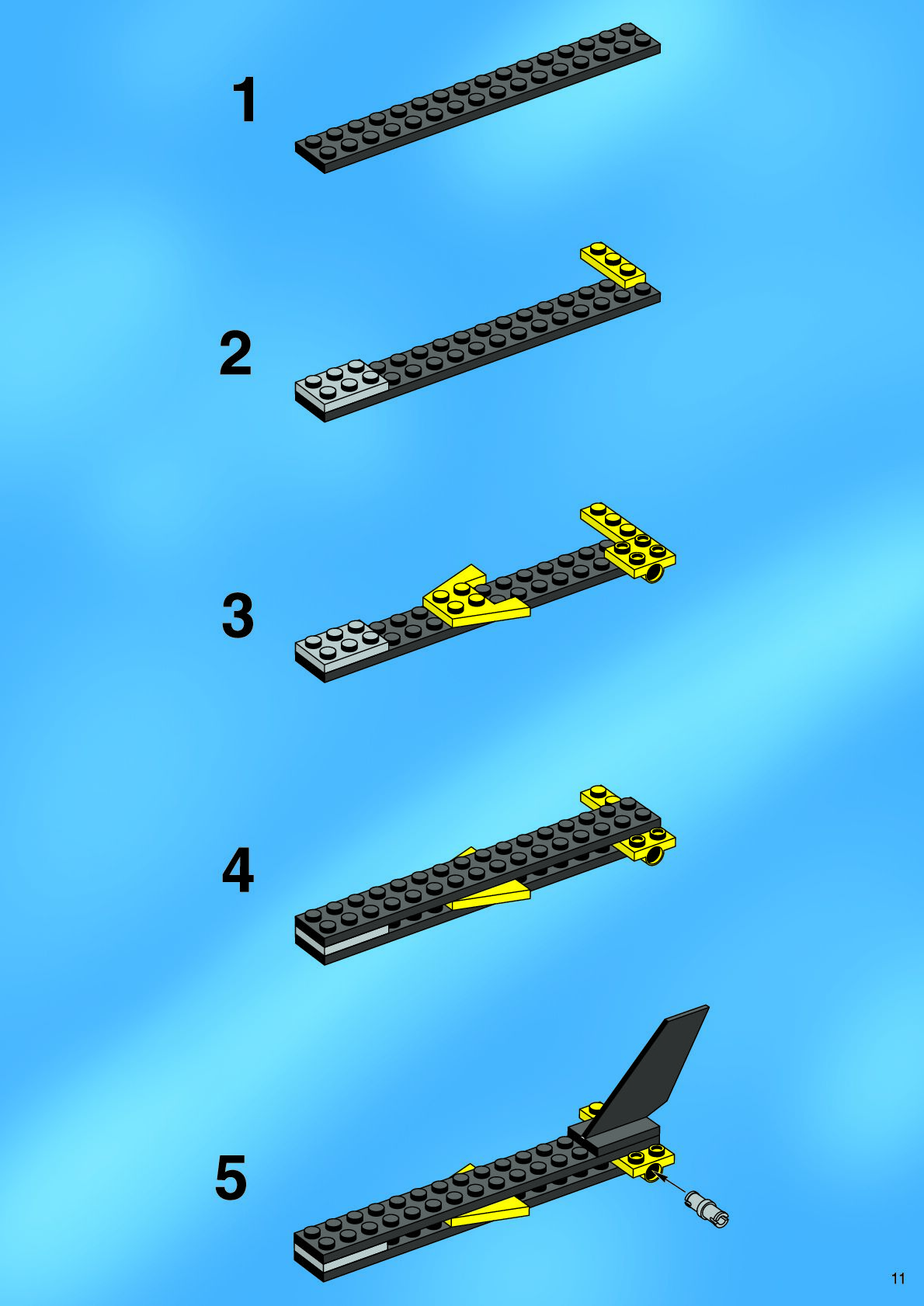 1

2

3

4

5

11