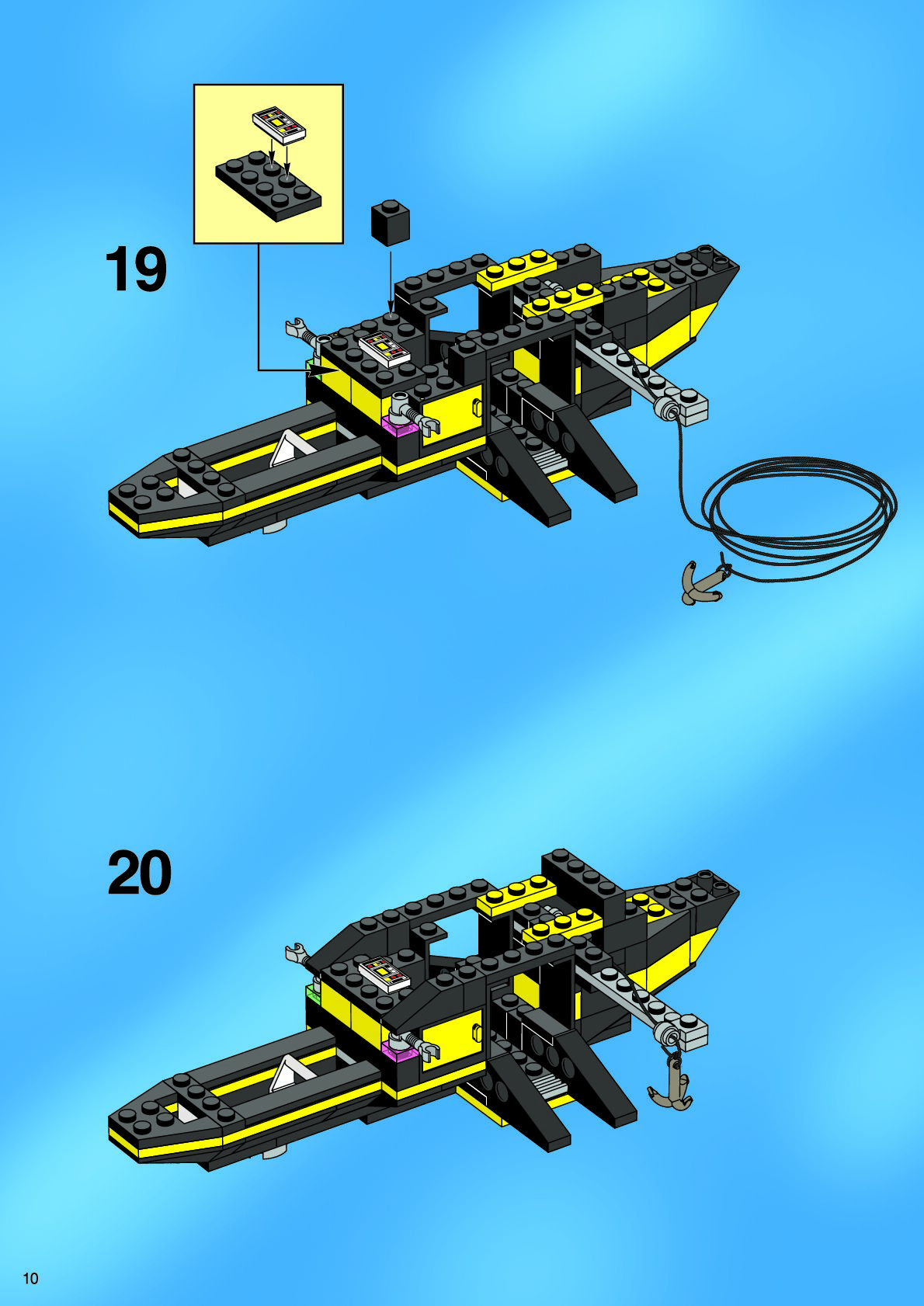 19

20

10