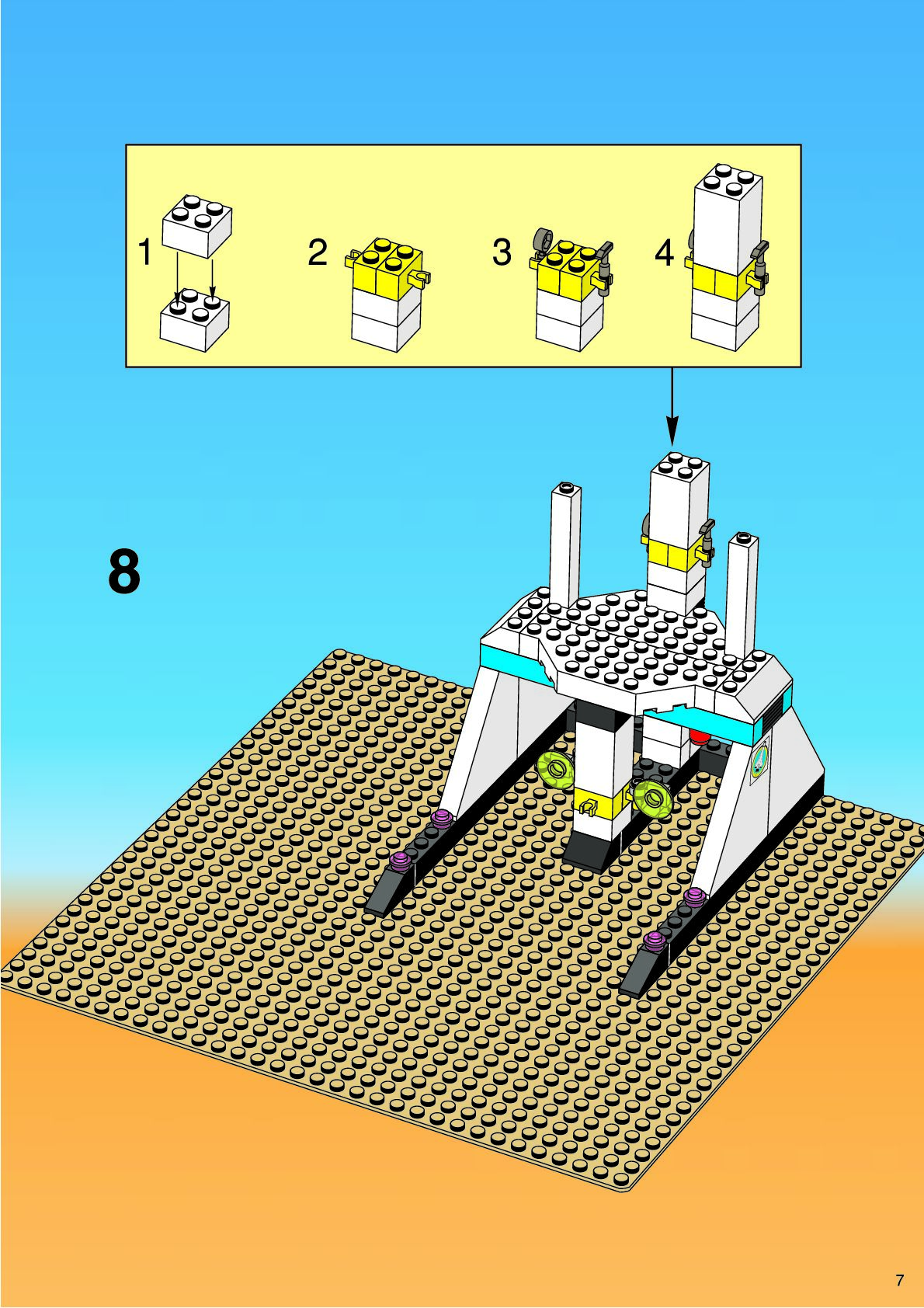 1 2 3 4

8

7