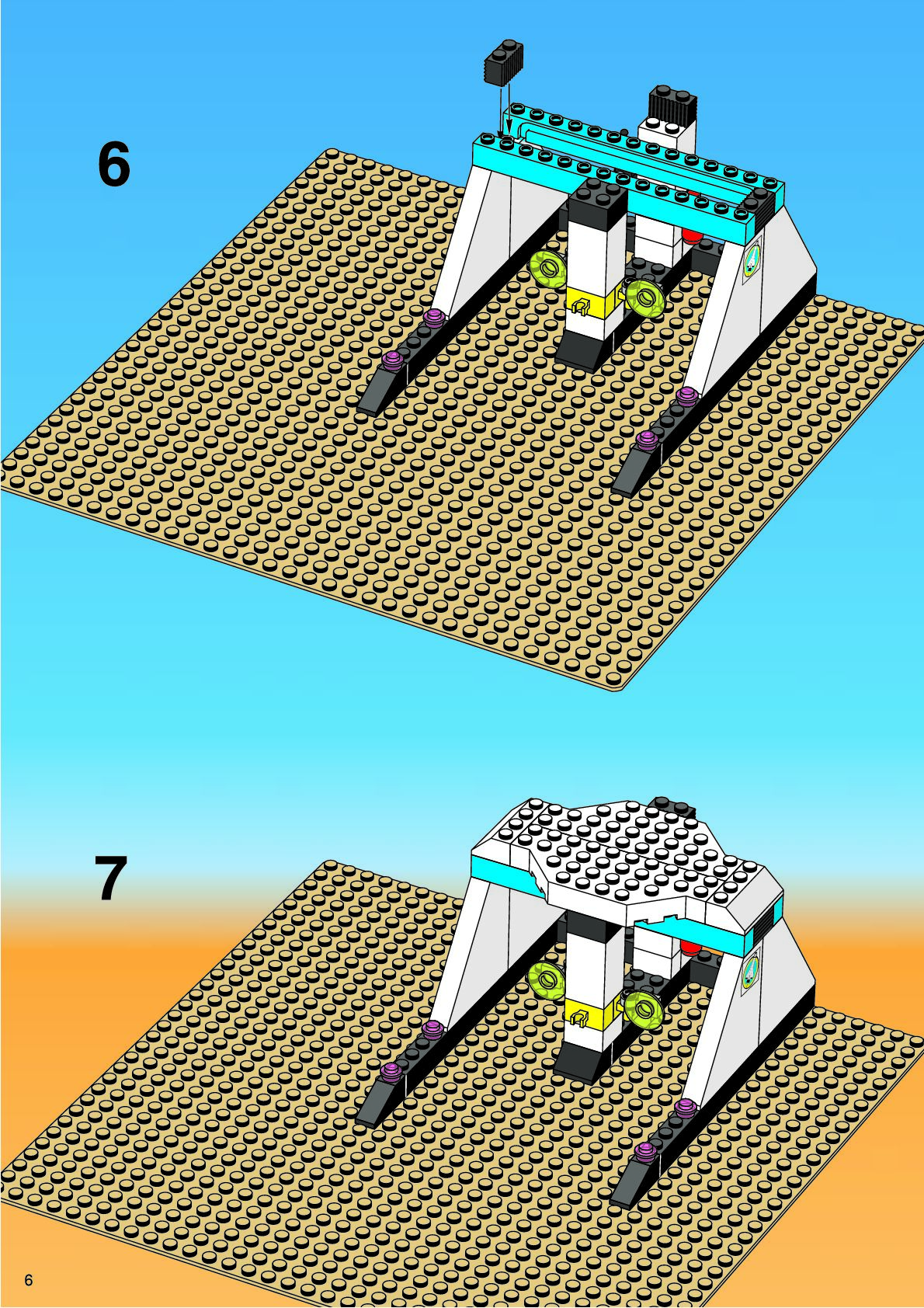 6

7

6