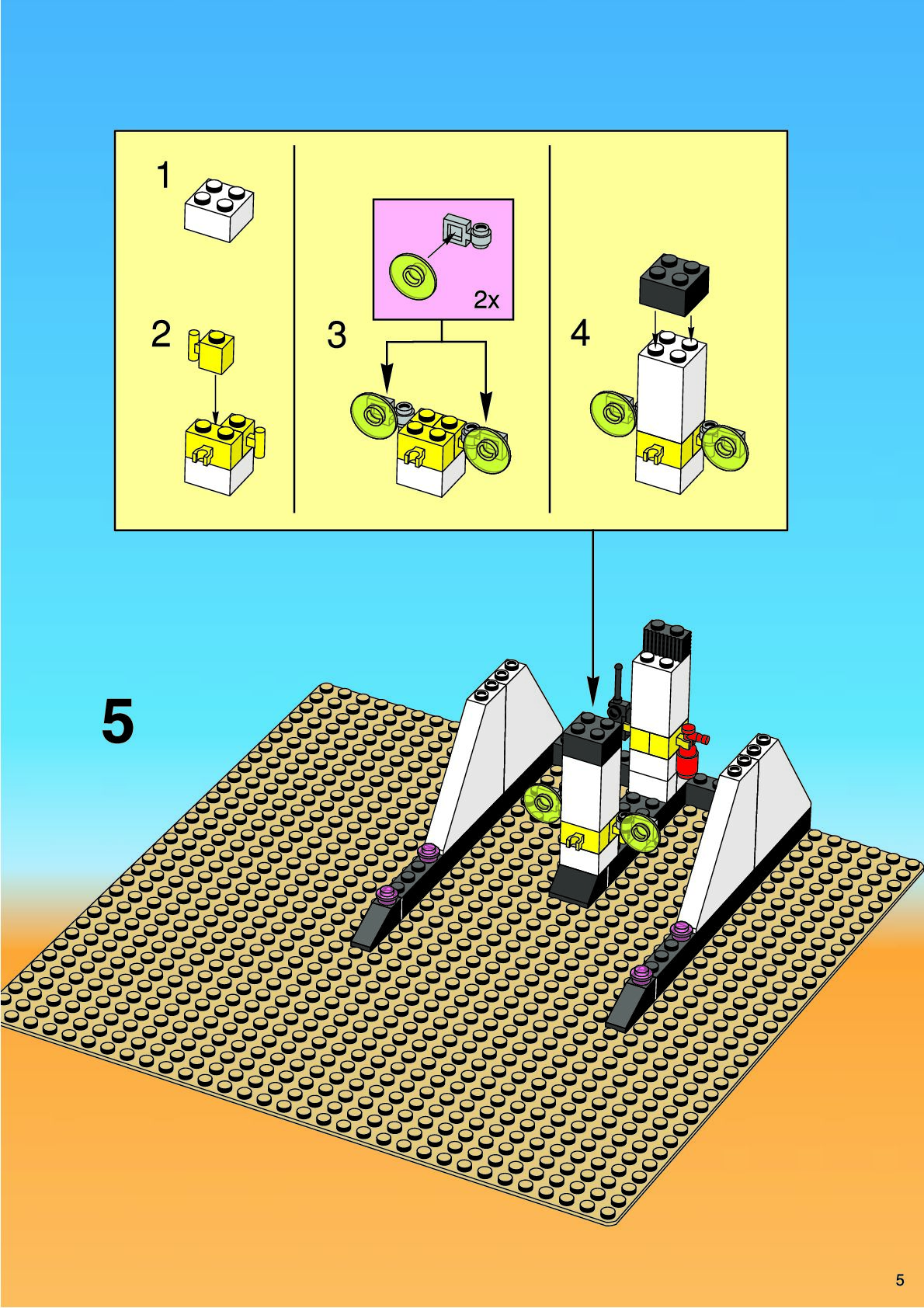 1

2

2x

3

4

5

5