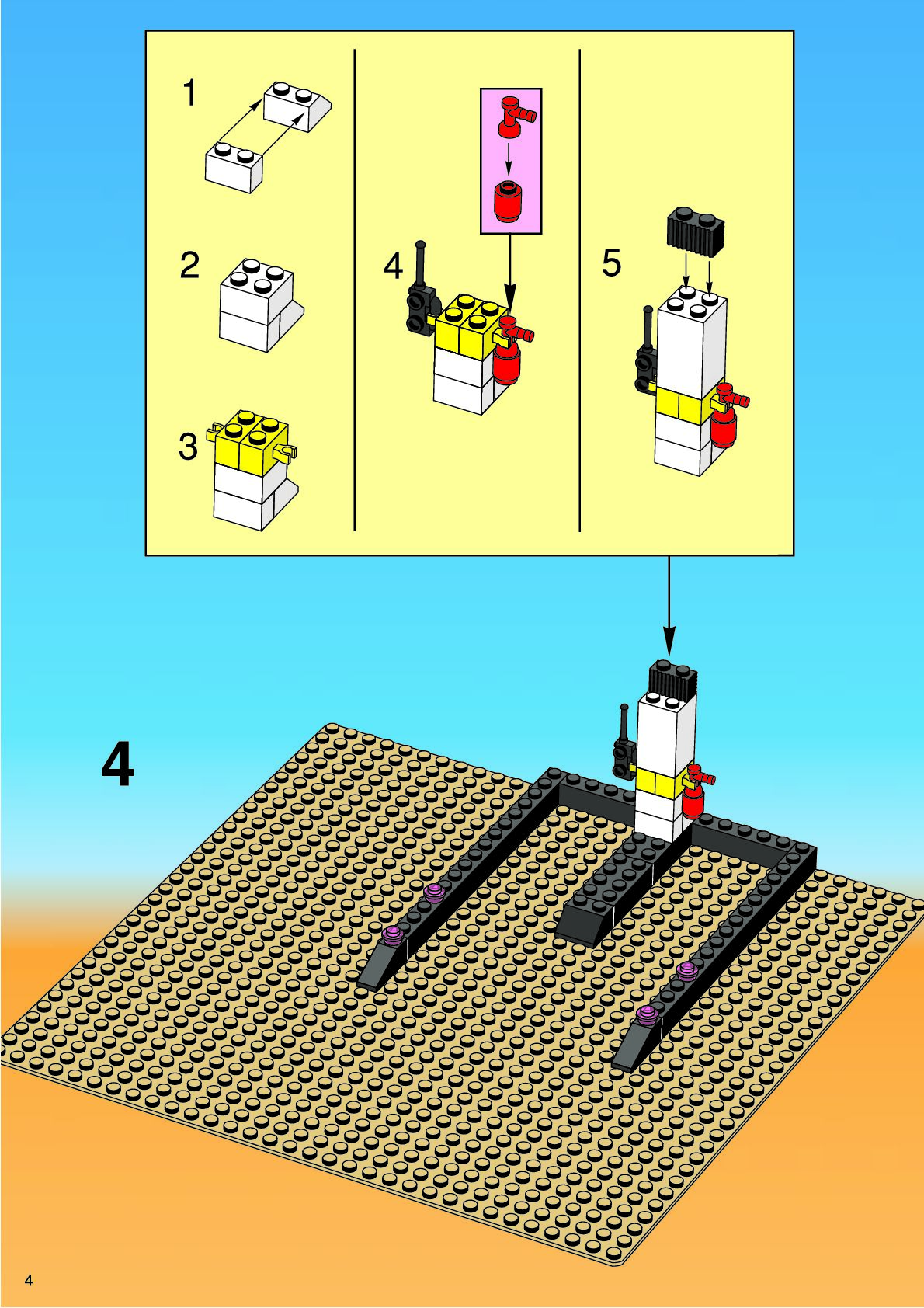 1

2

3

4

5

4

4