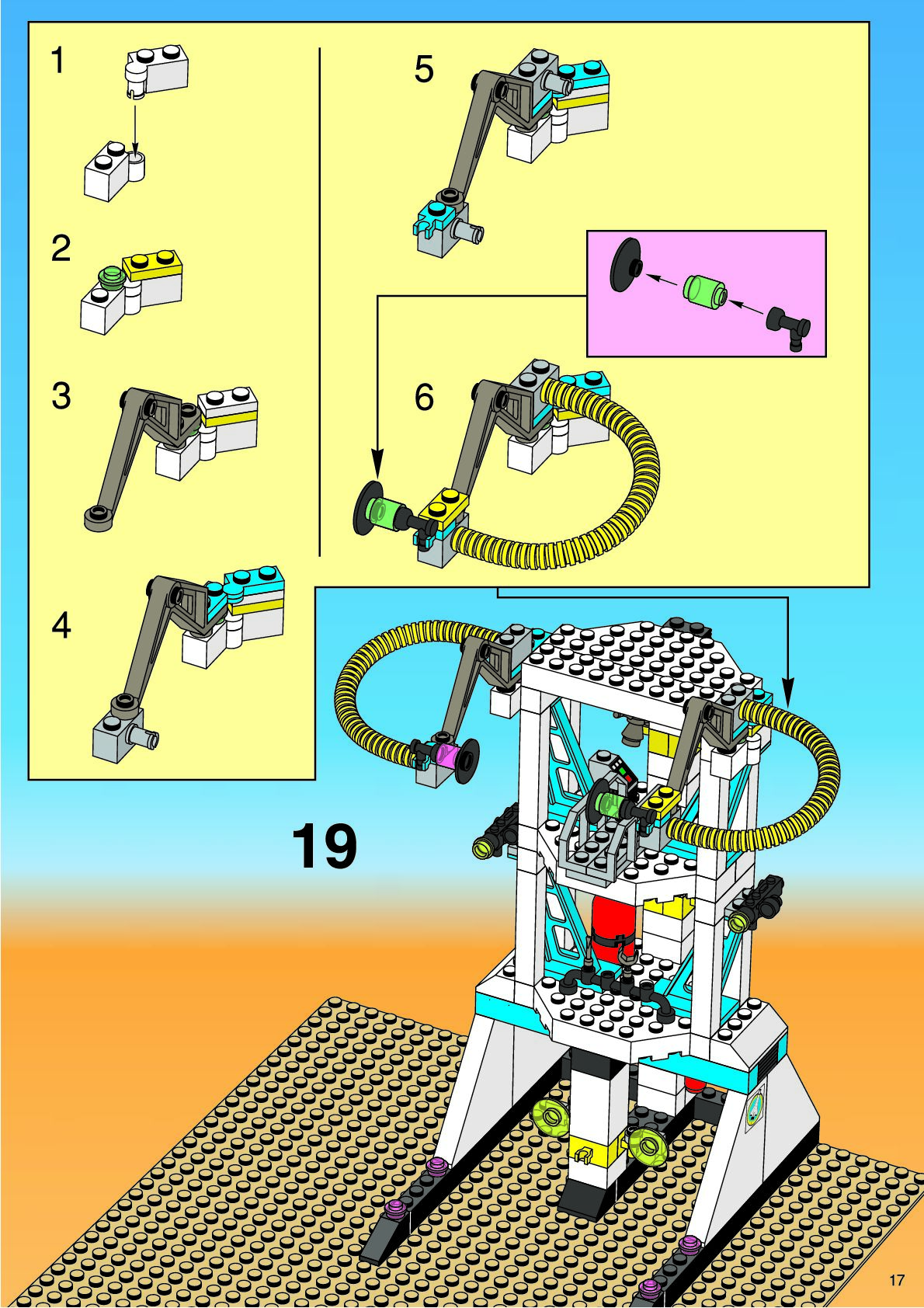 1

2

3

4

5

6

19

17