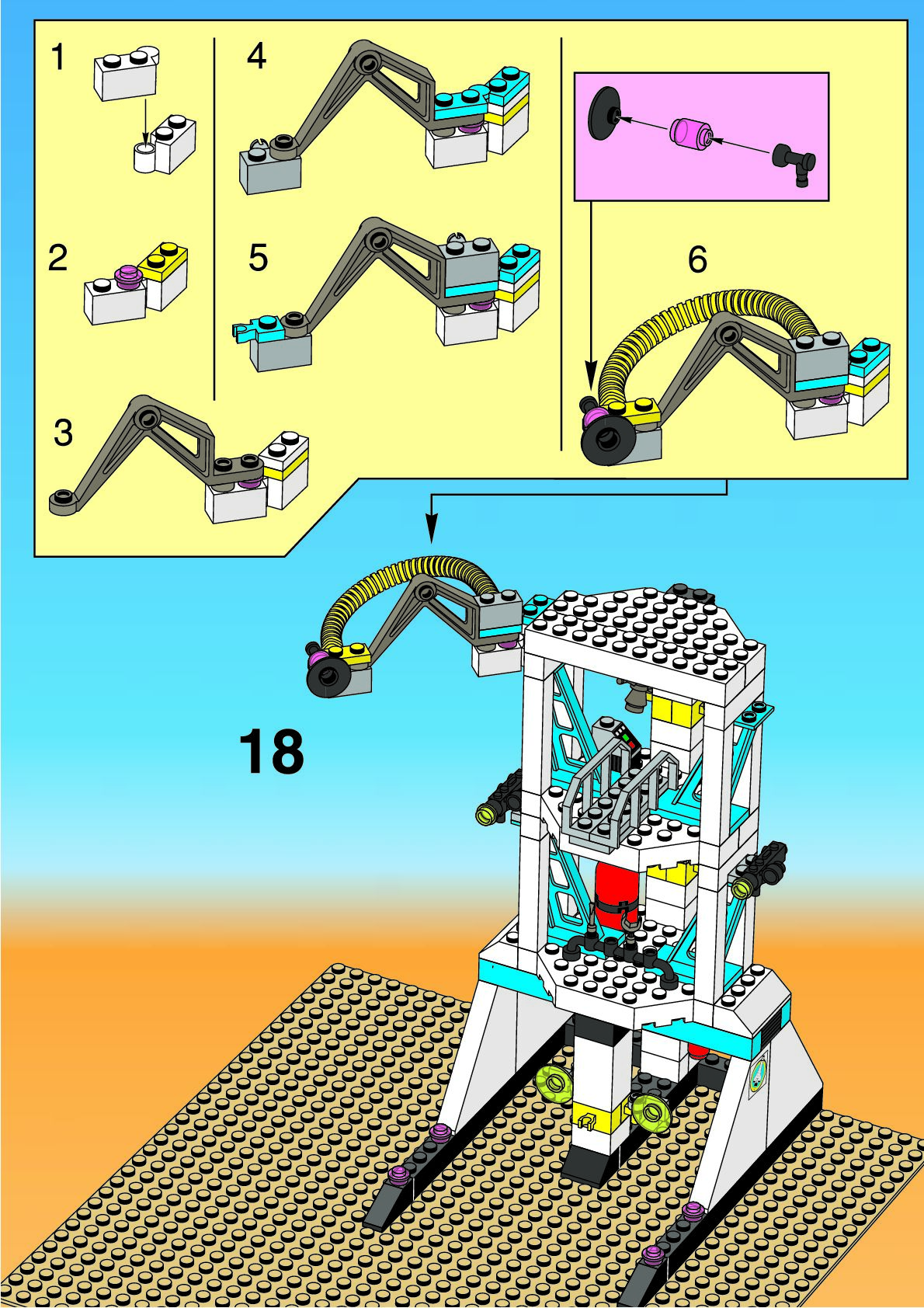 1

2

3

4

5

6

18