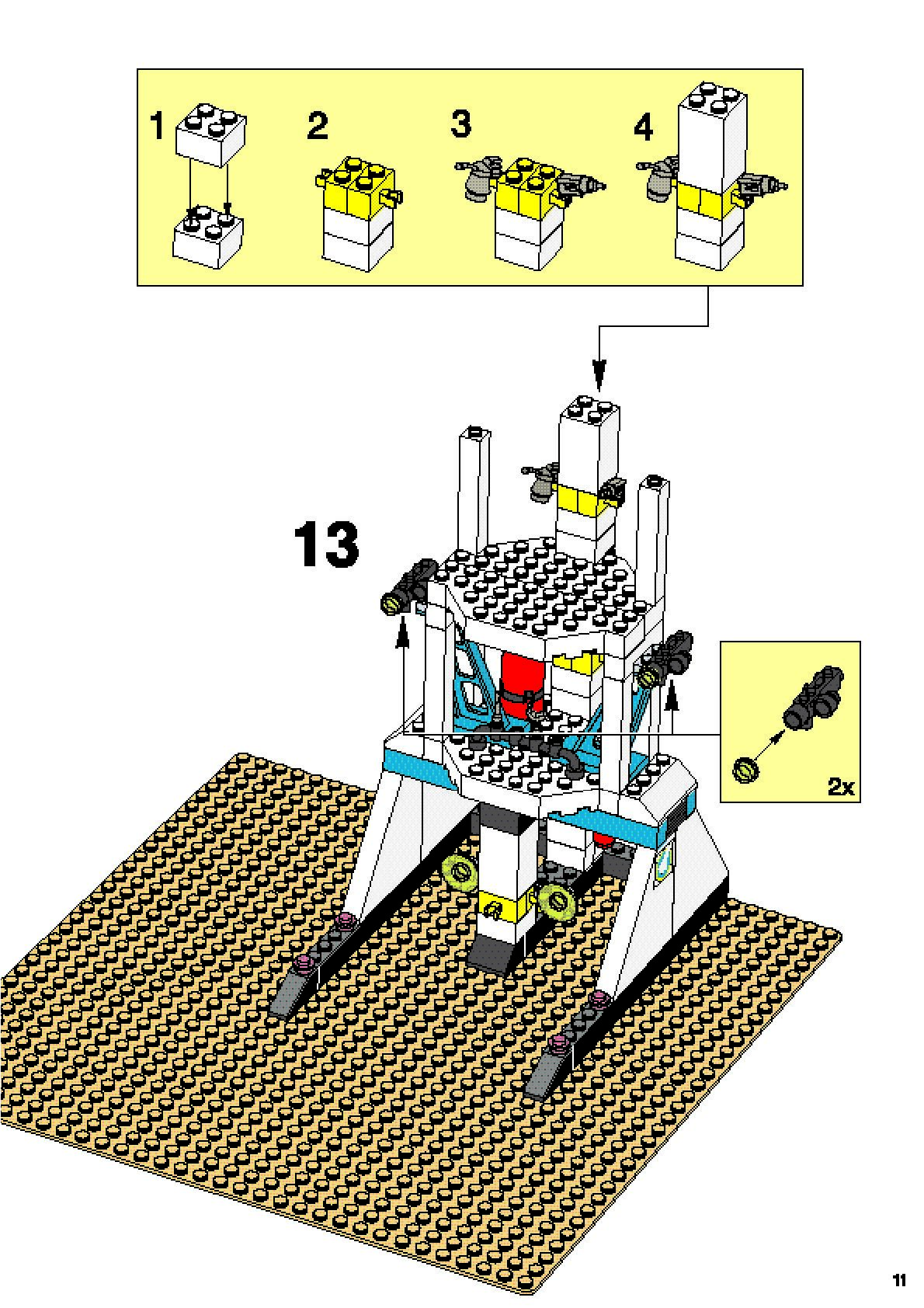 1
2
3
4

13

2x

11