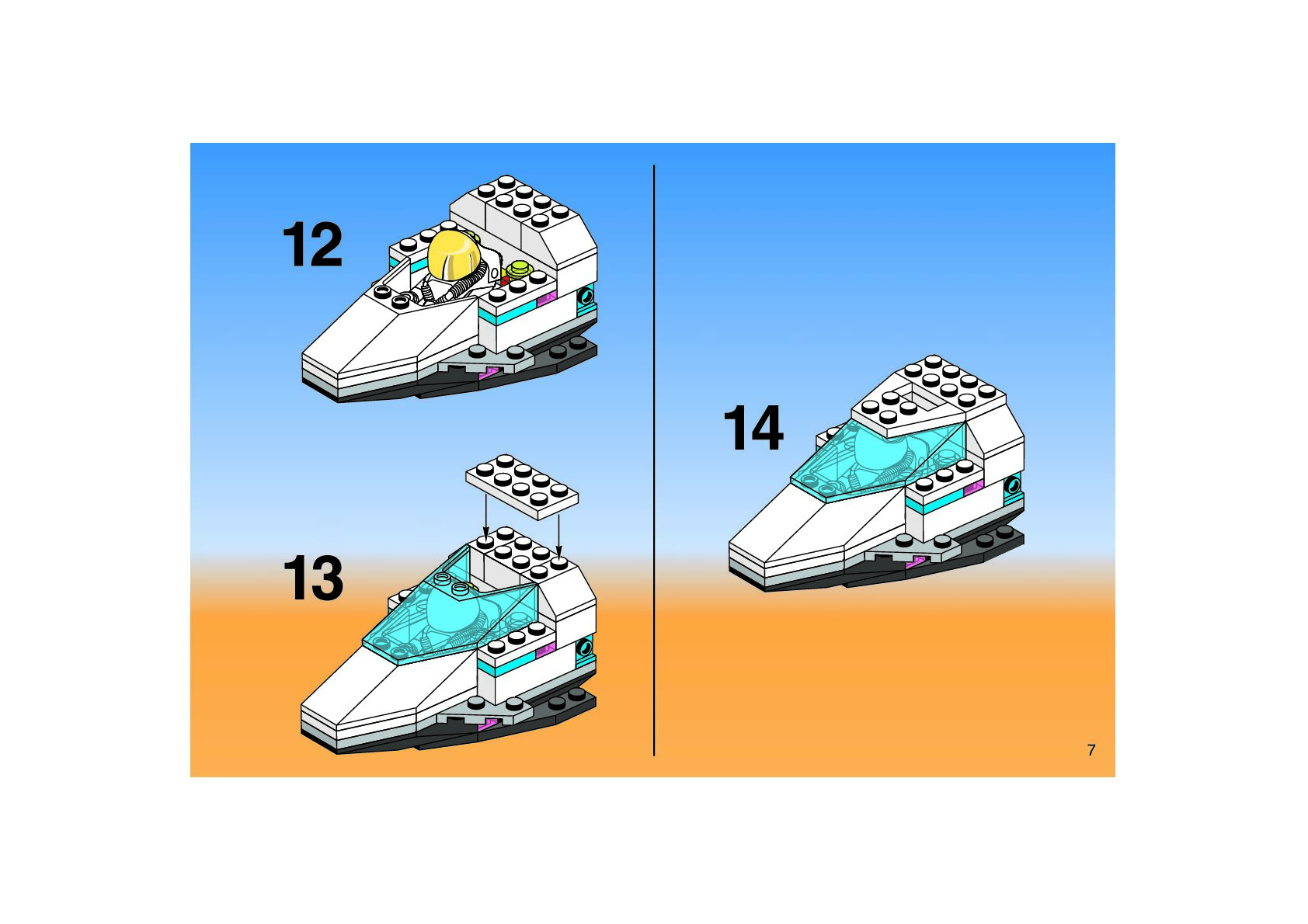 12

13

14

7