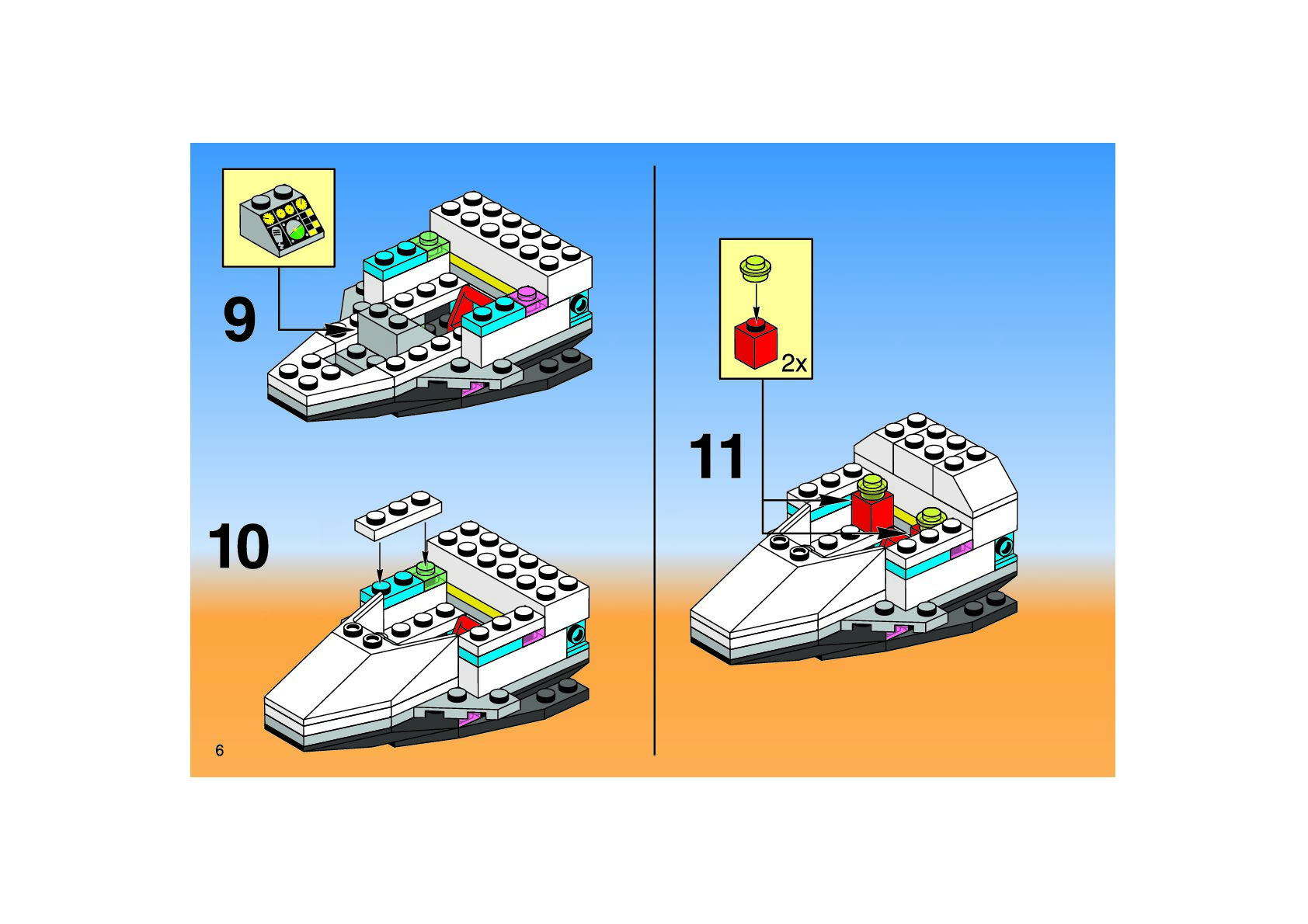 9

10

6

2x

11