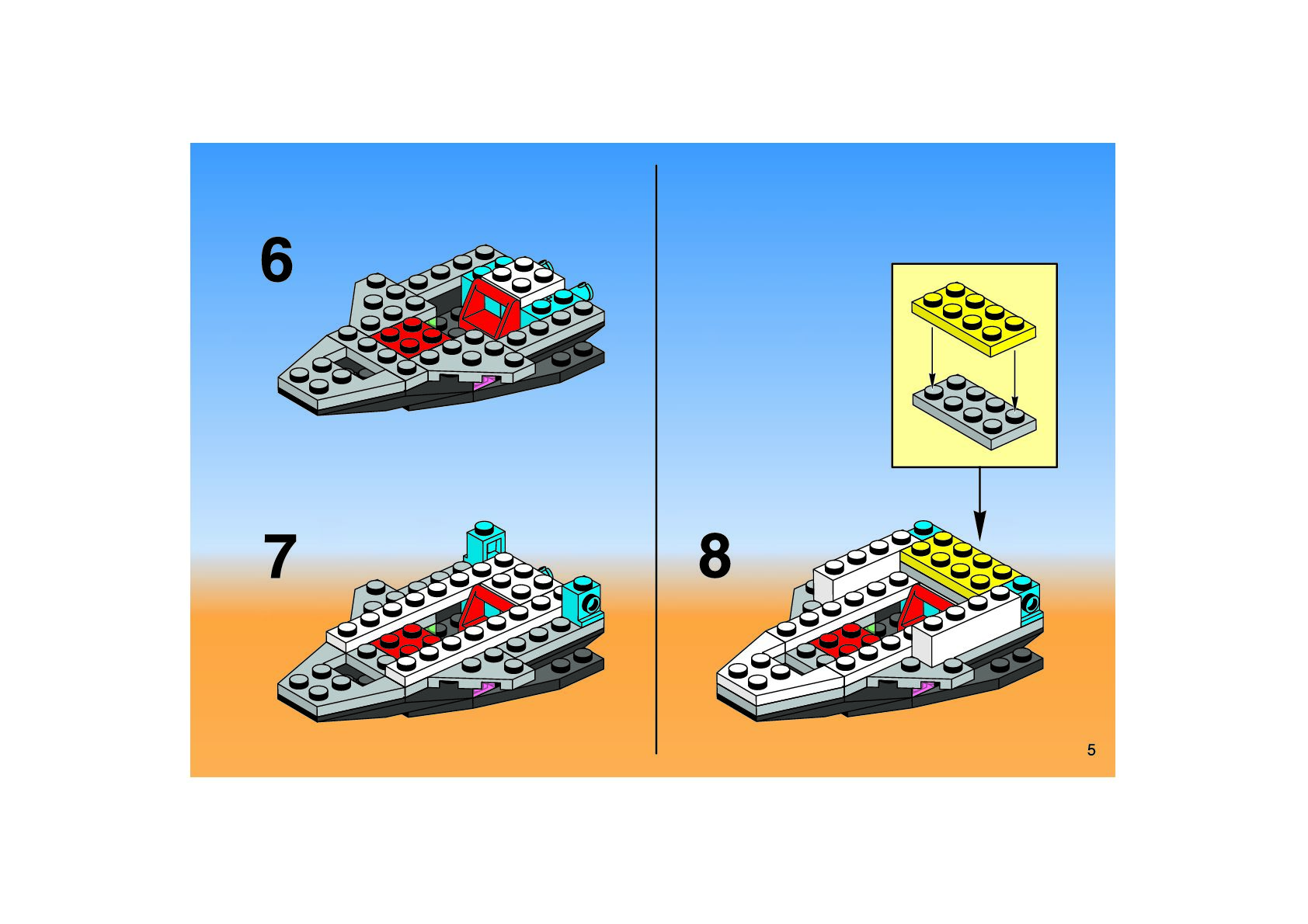 6

7

8

5