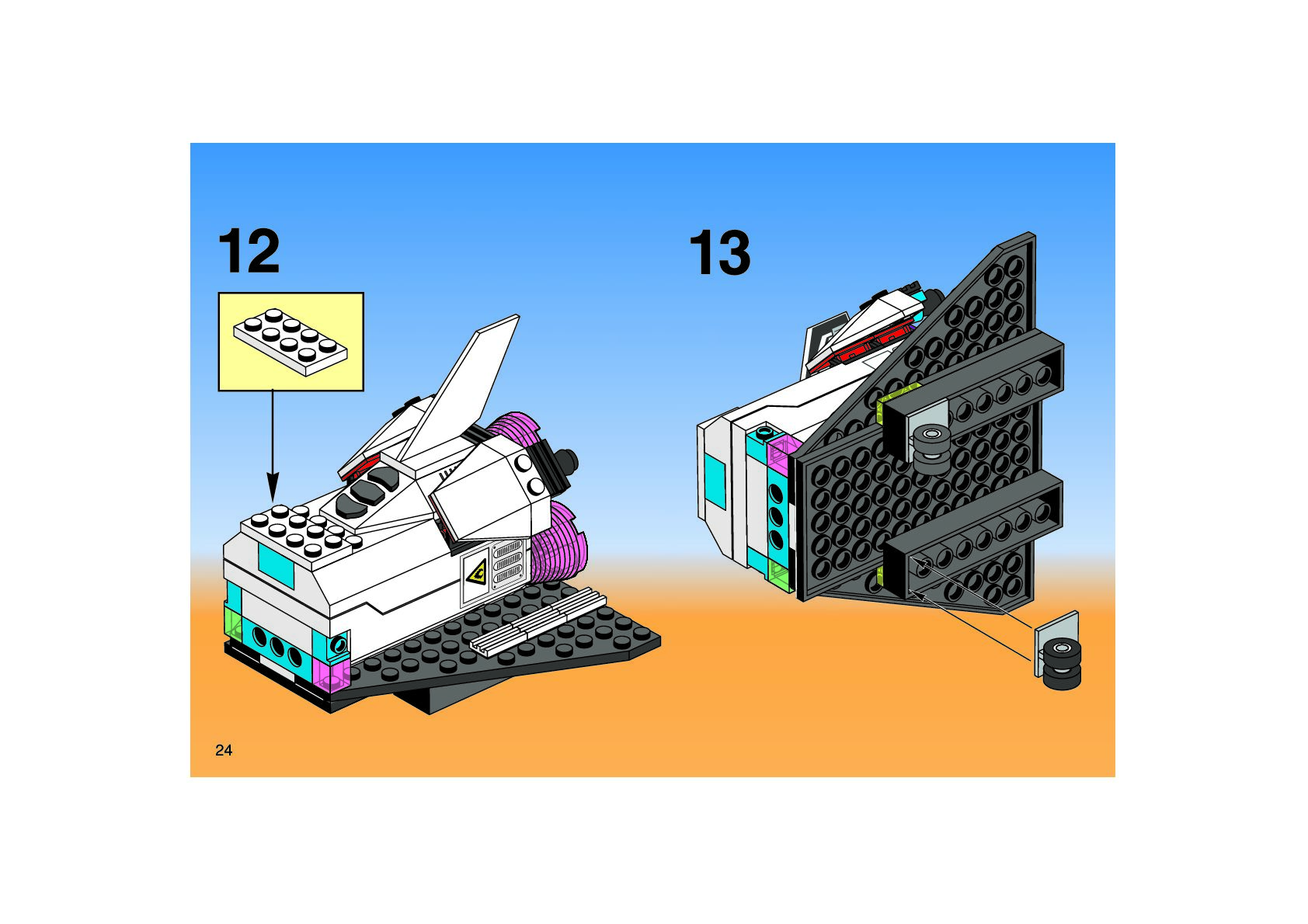 12

13

24