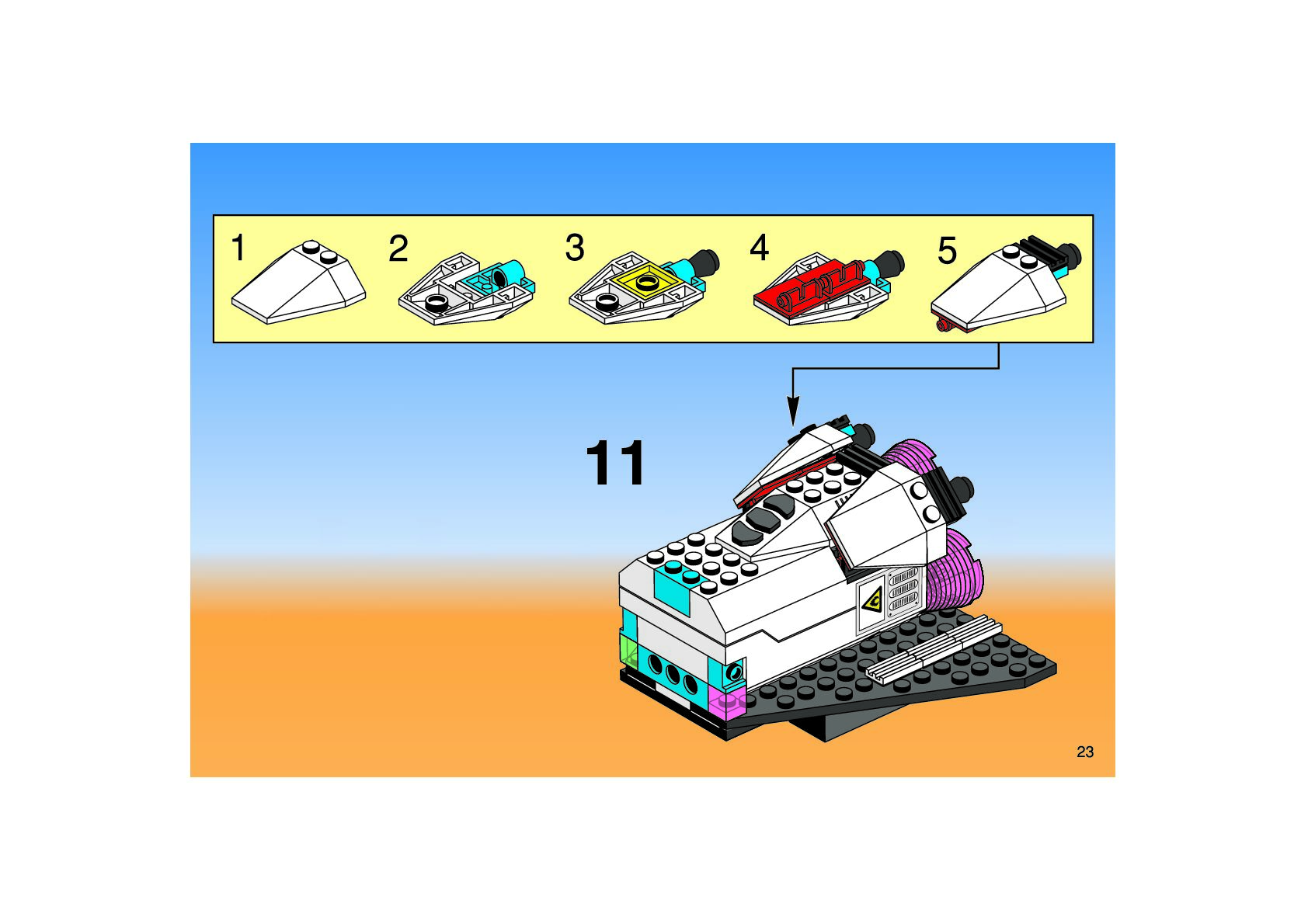 1
2
3
4
5

11

23