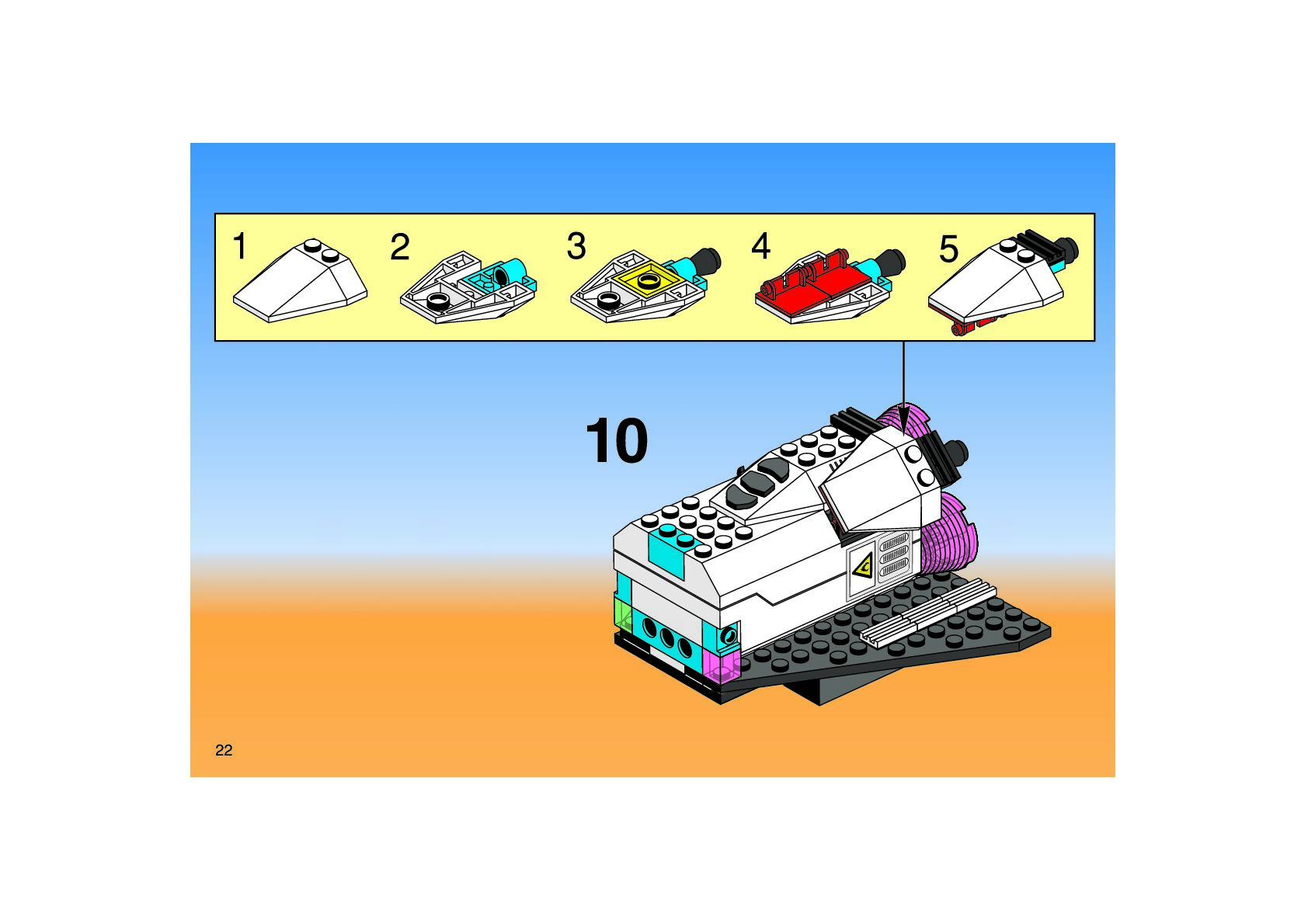 1

2

3

4

5

10

22