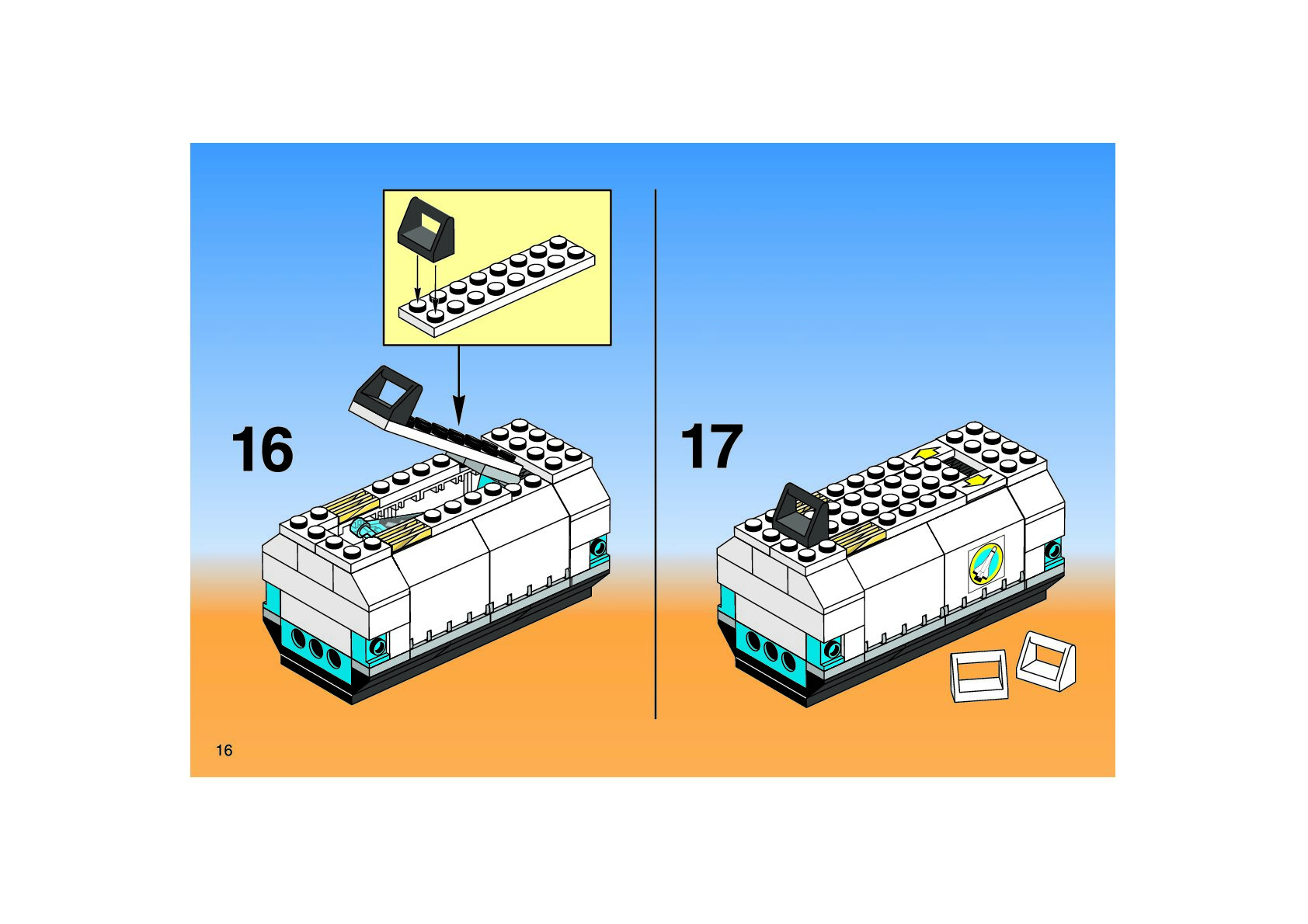 16

17

16