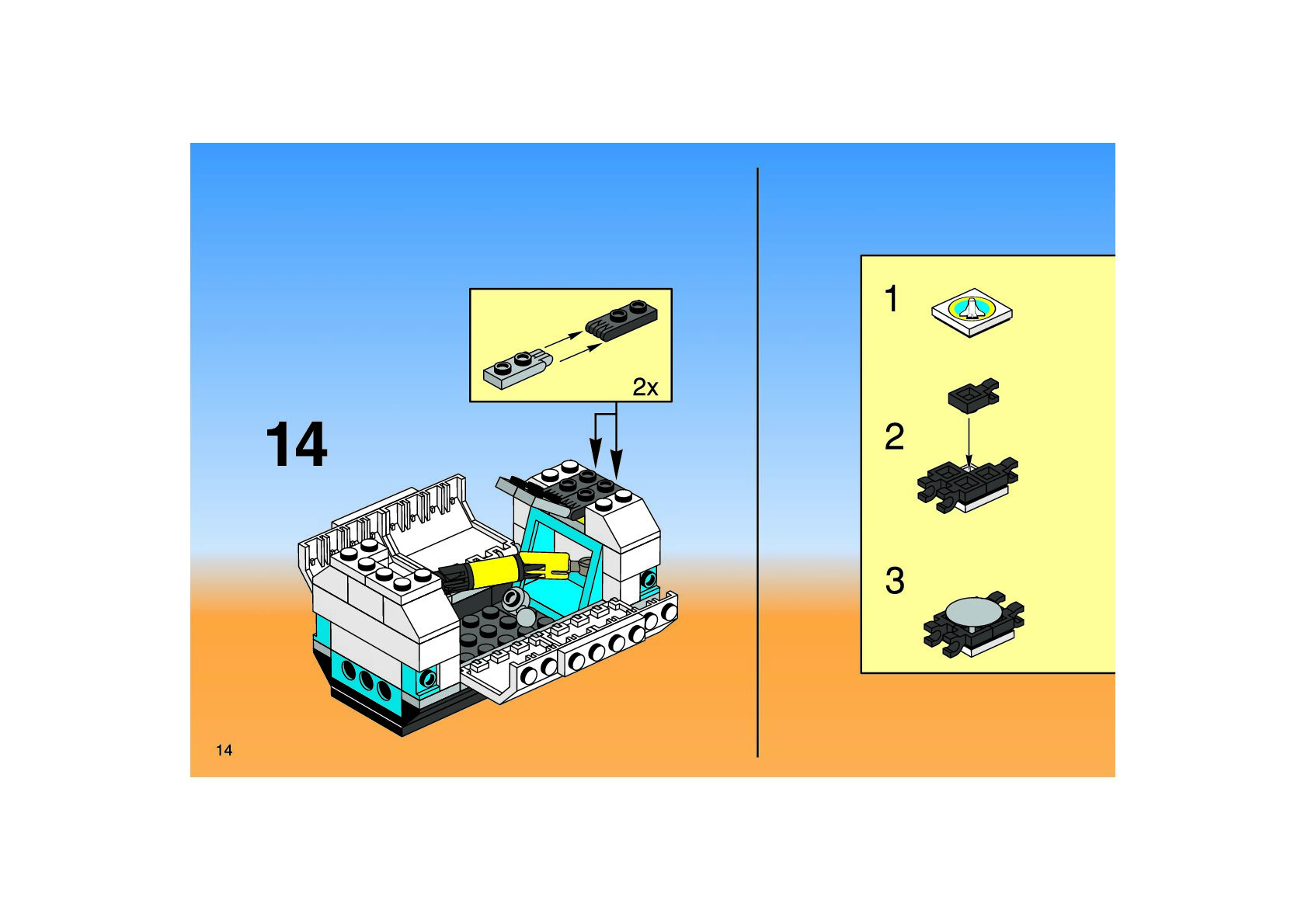 2x

14

1

2

3

14