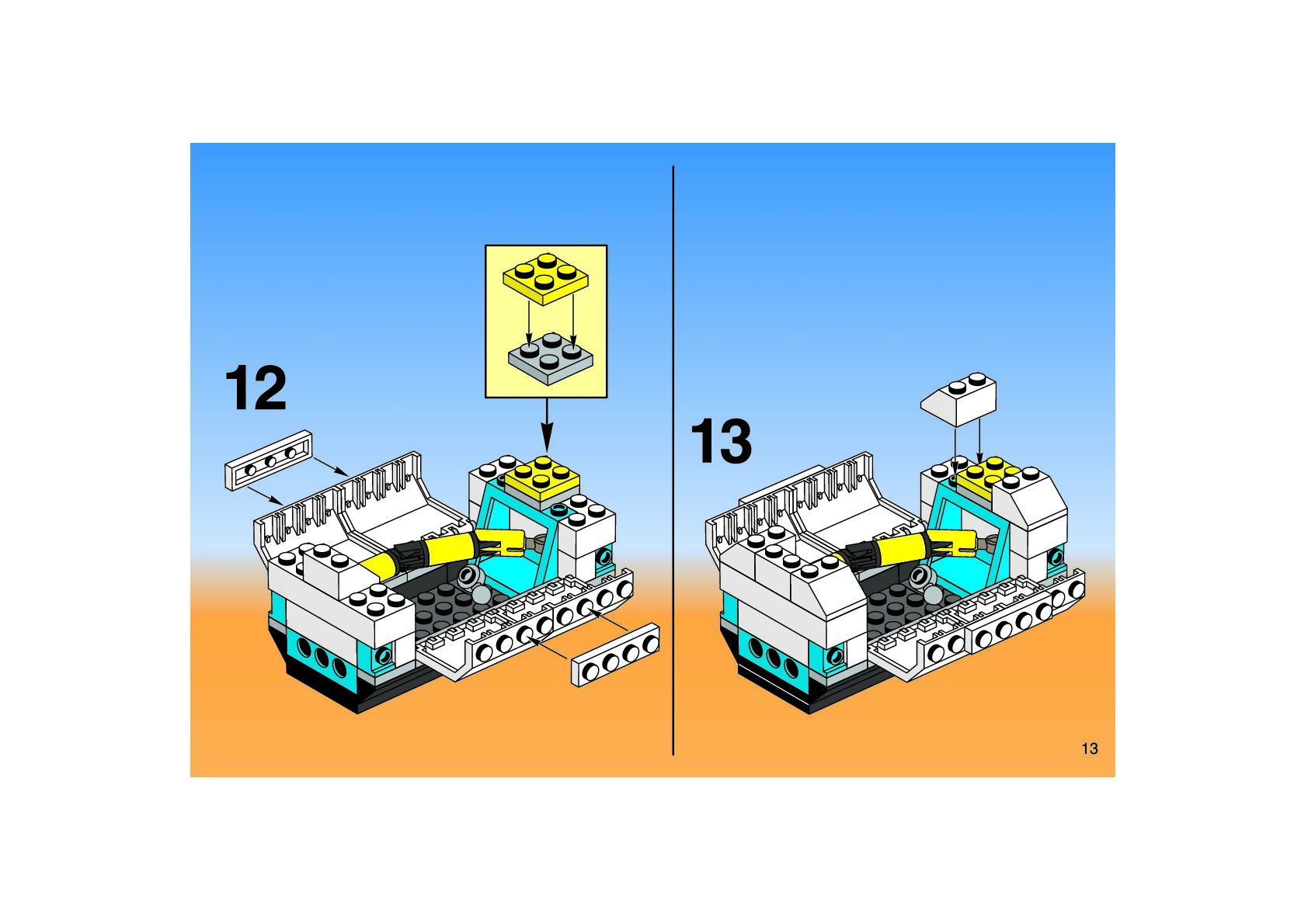 12

13

13