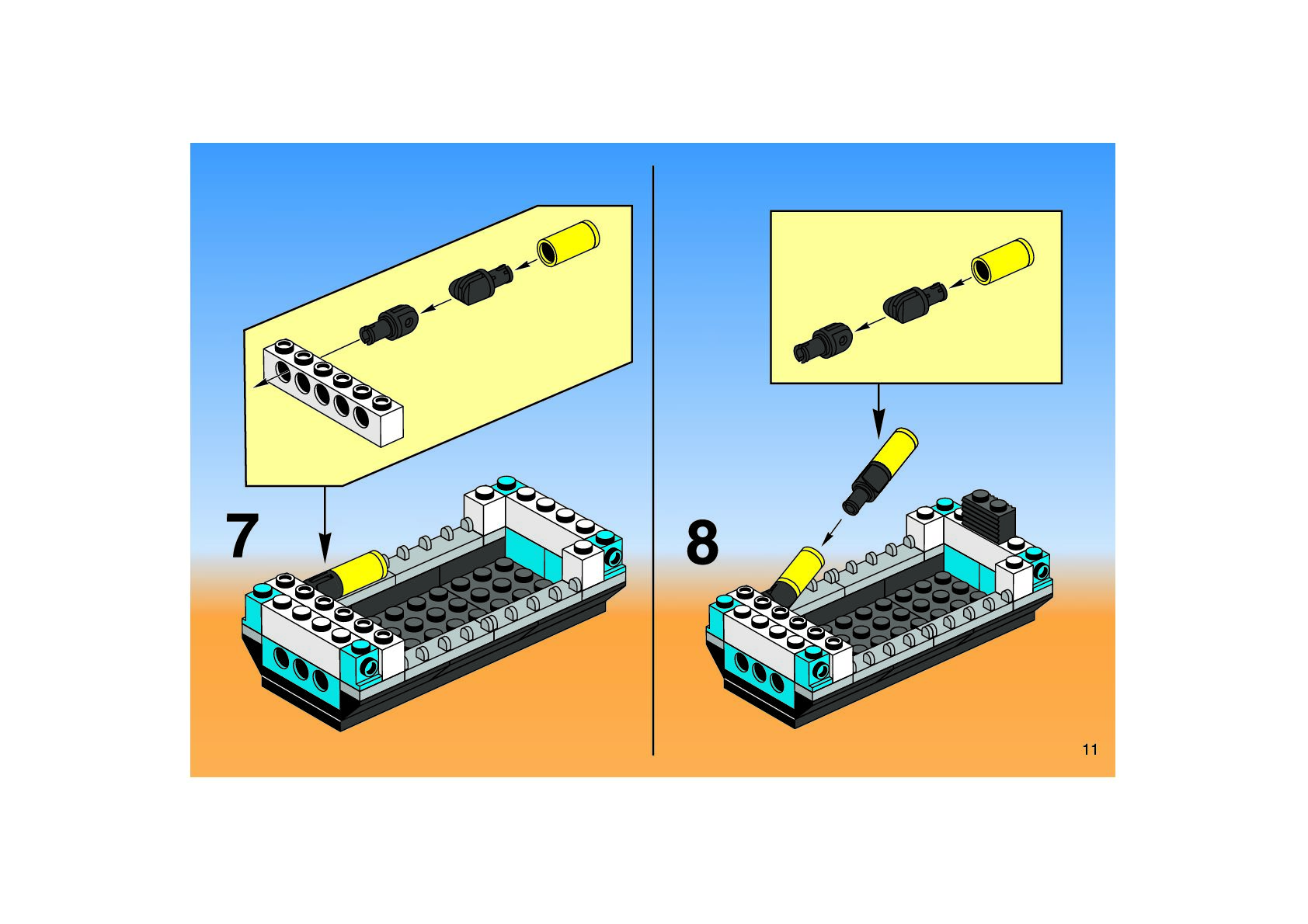 7

8

11