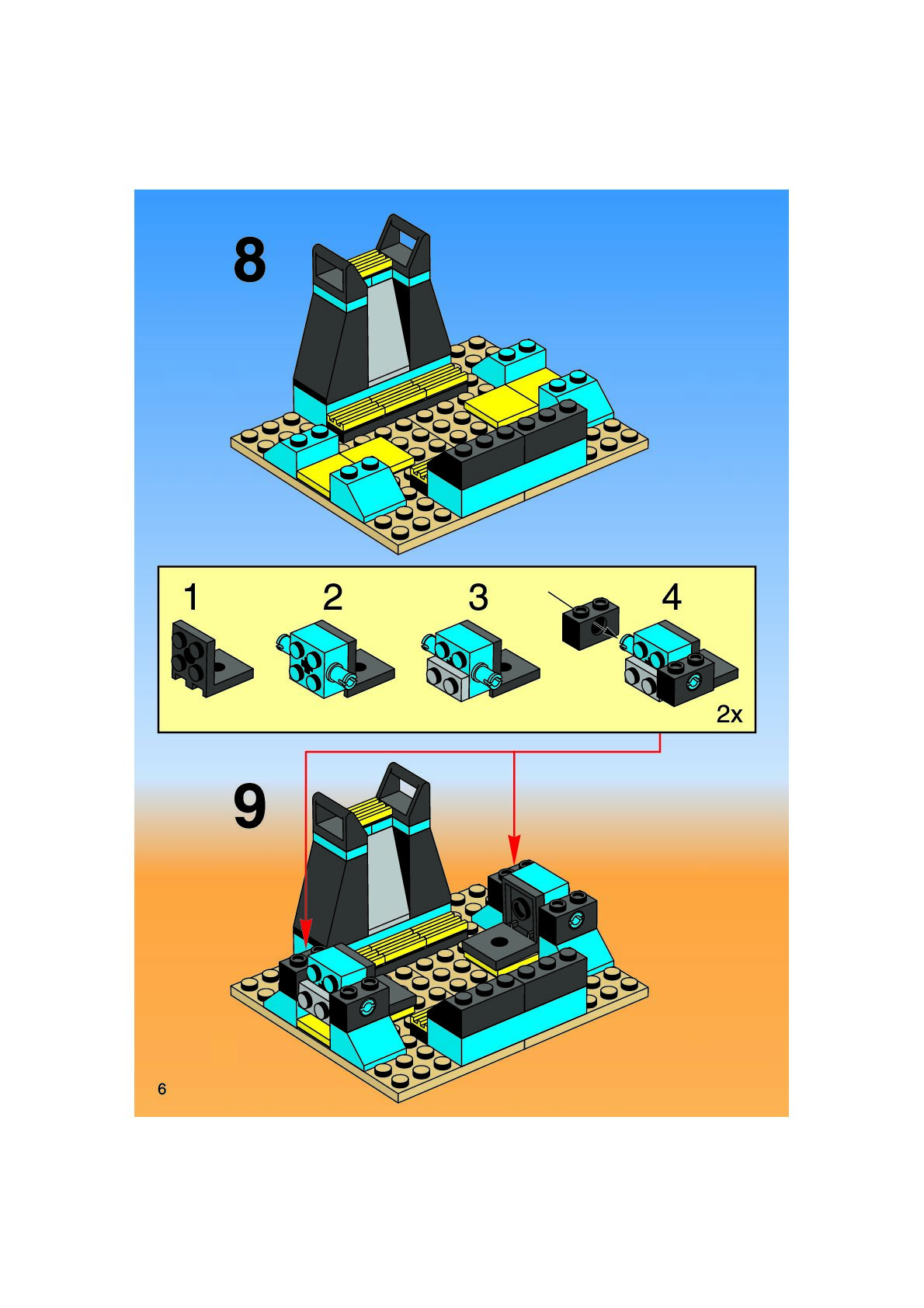 8

1 2 3 4

2x

9

6