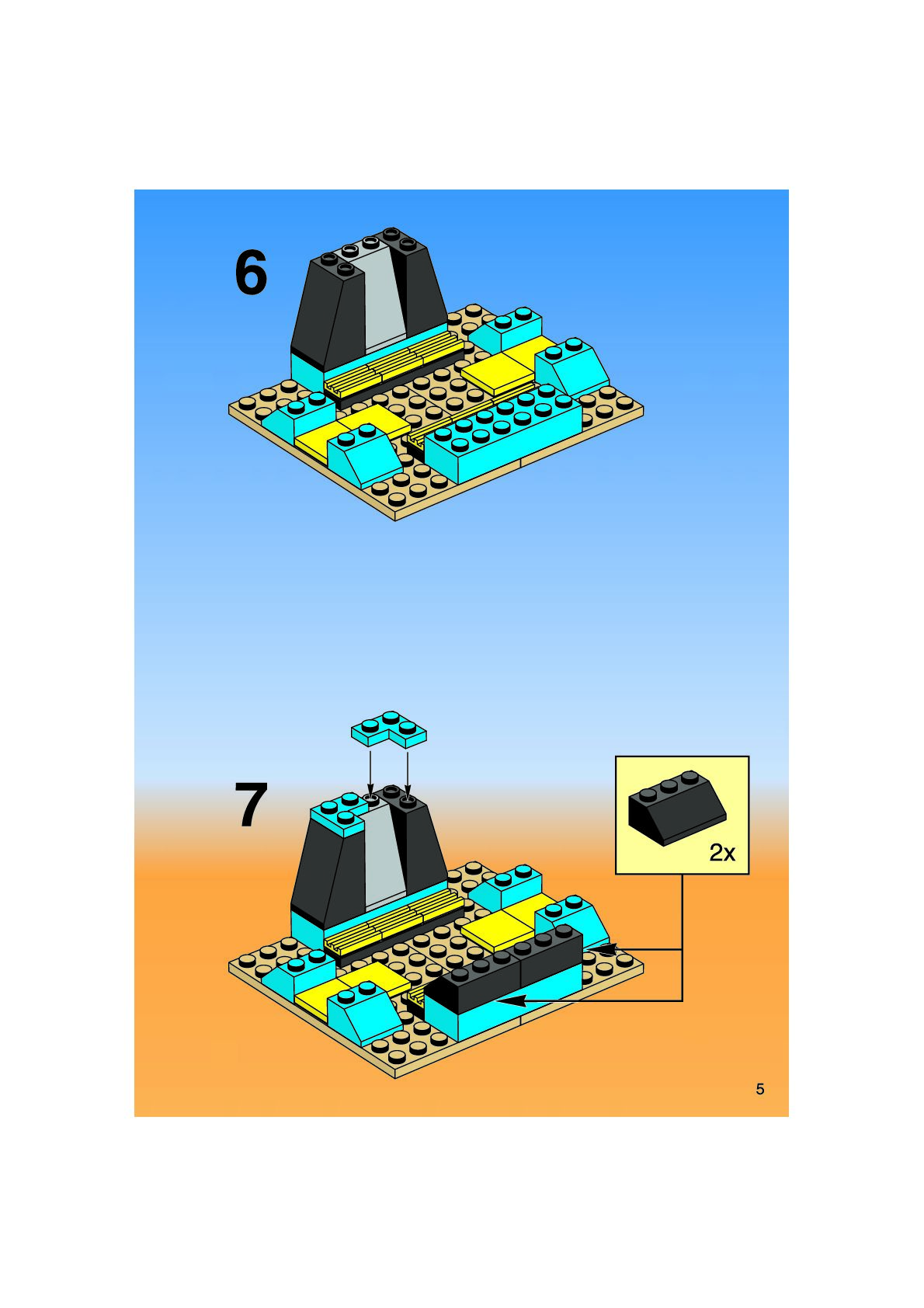 6

7

2x

5