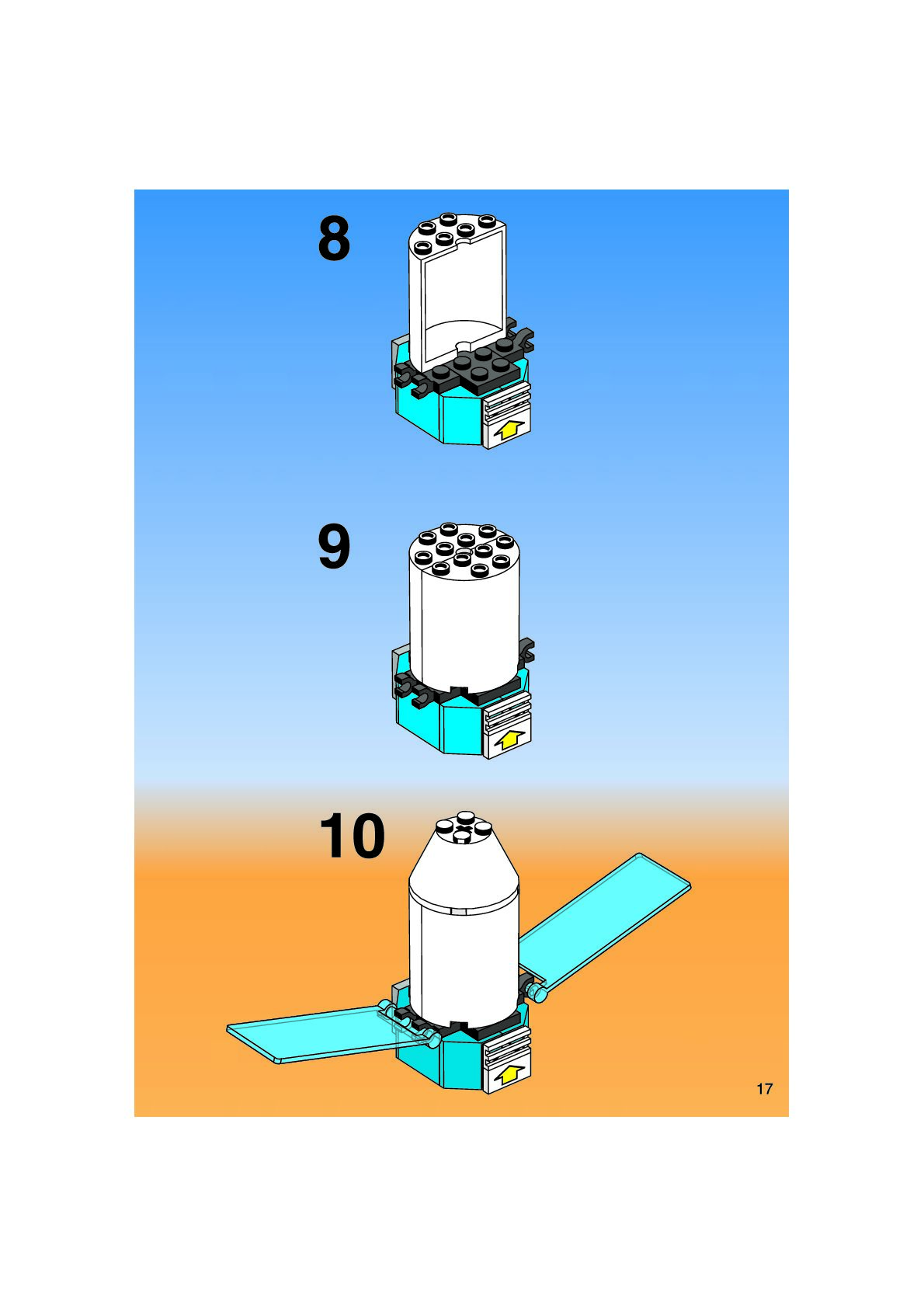 8

9

10

17