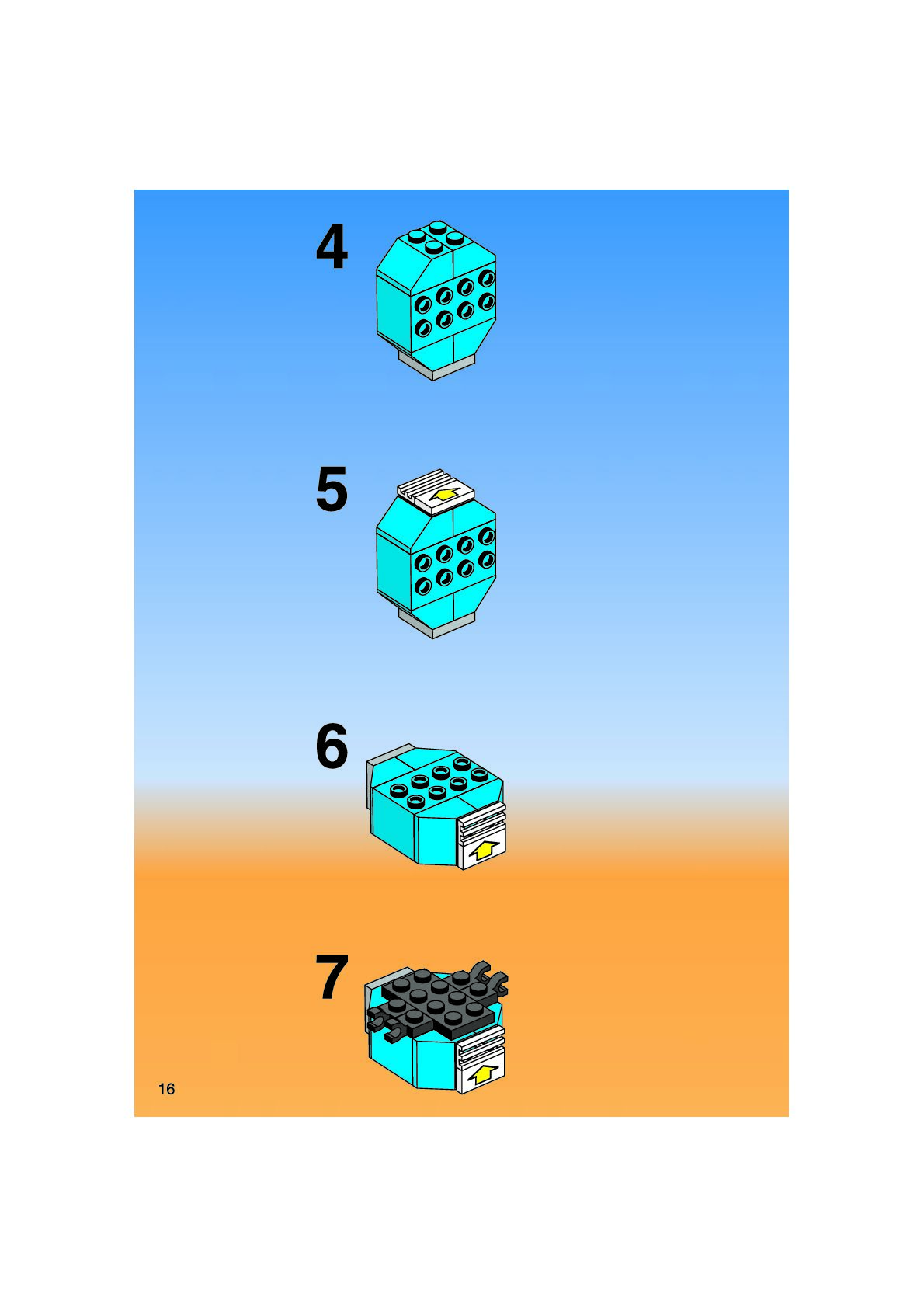 4

5

6

7

16