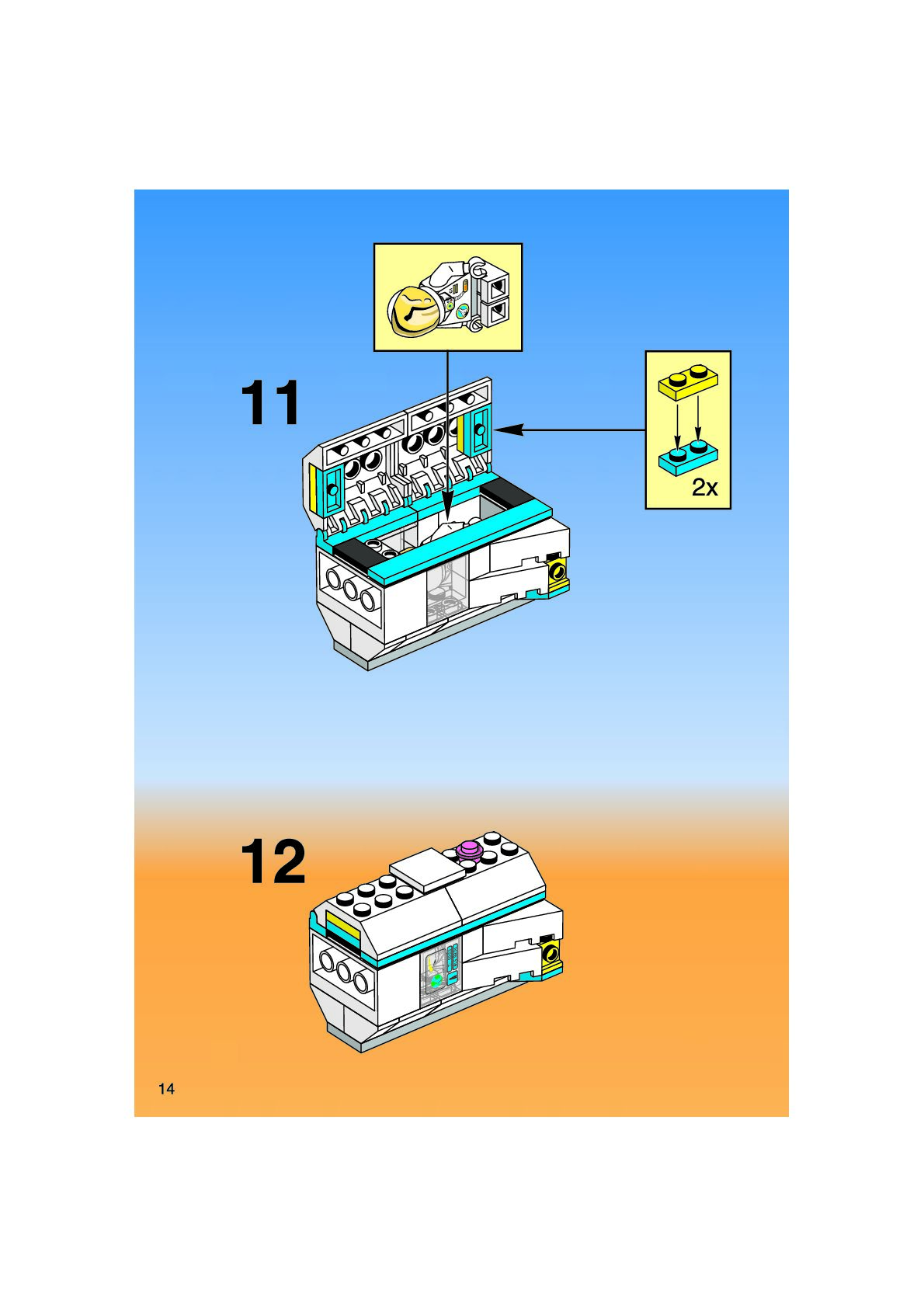 11

2x

12

14