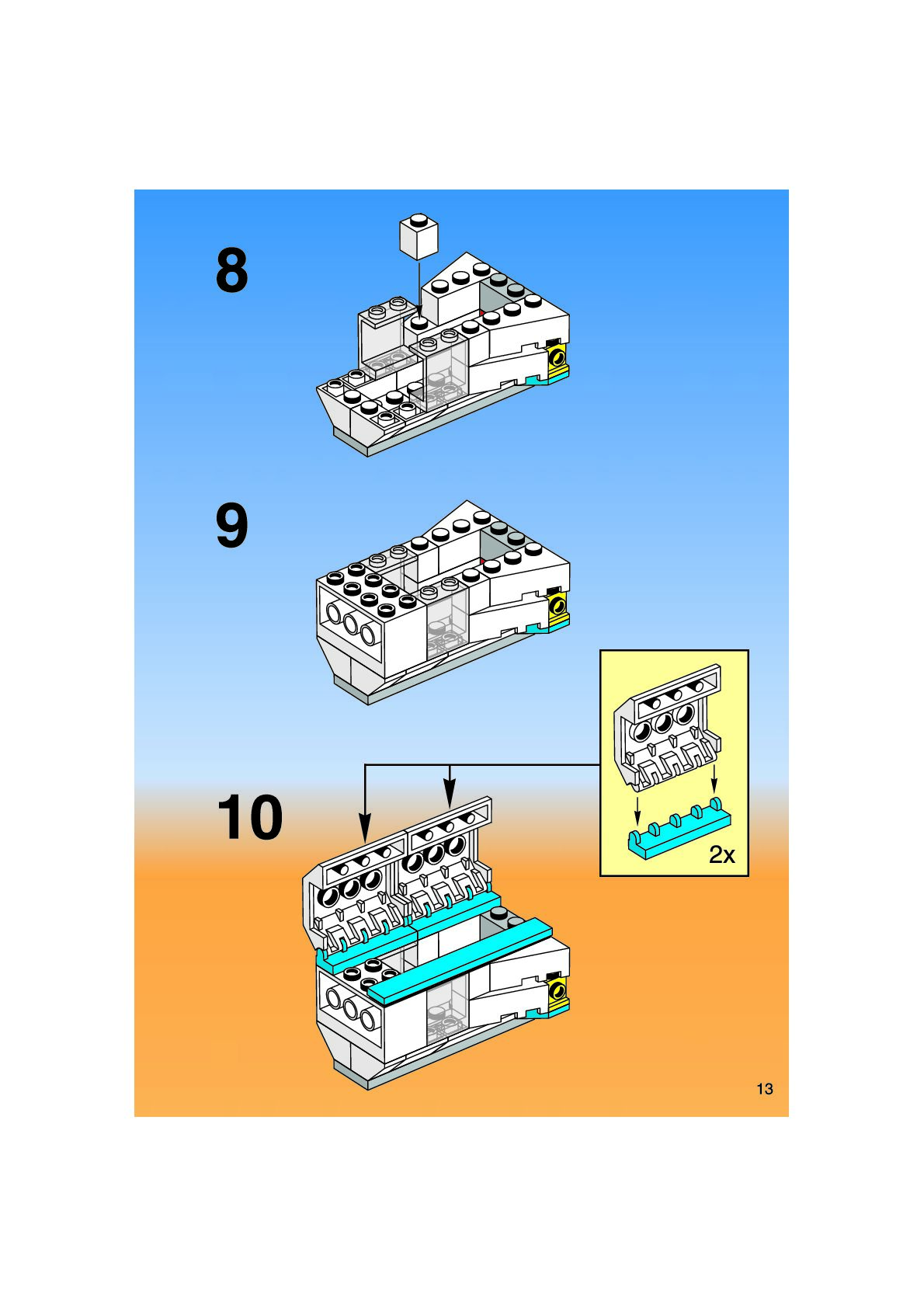 8

9

10

2x

13