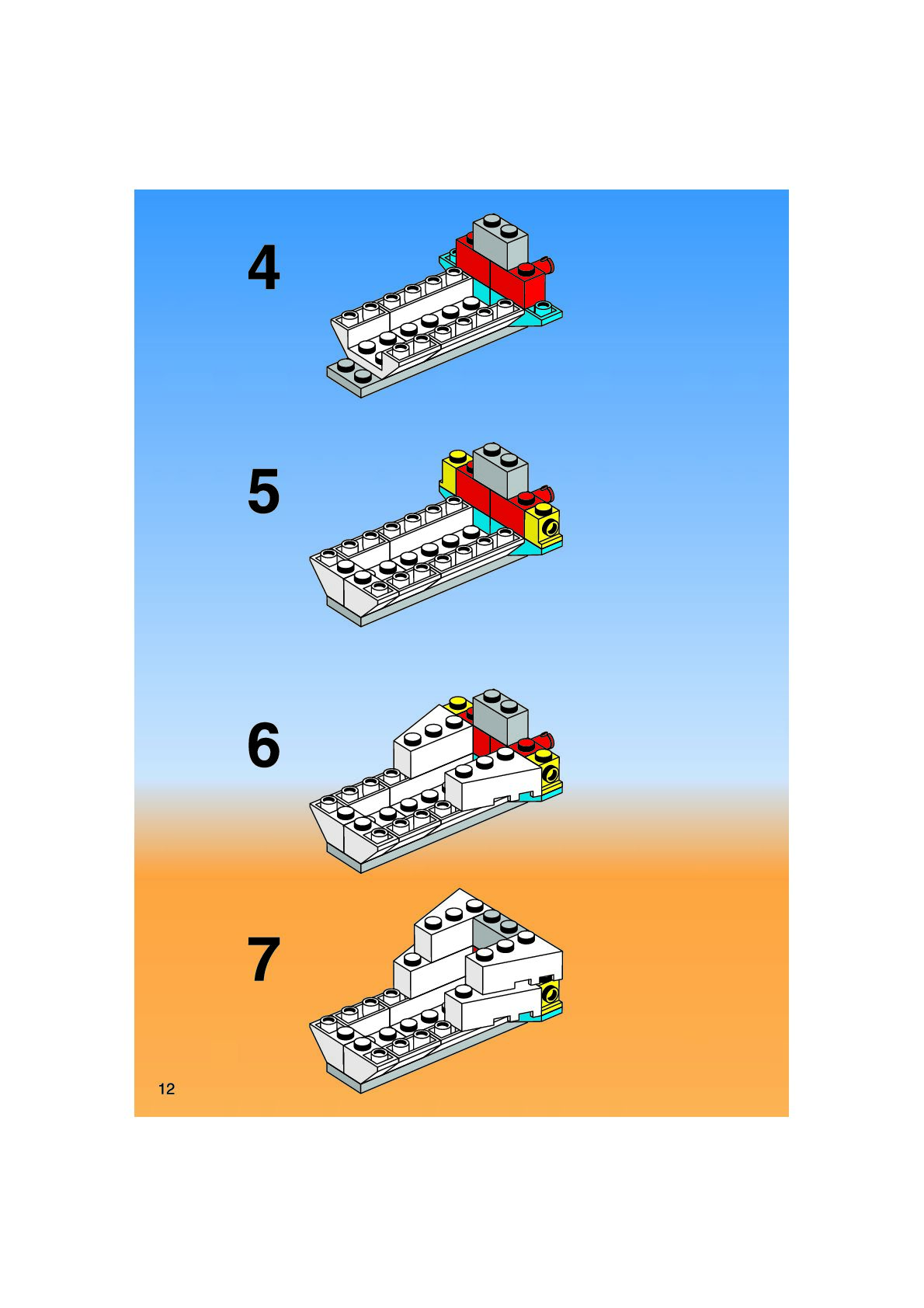 4

5

6

7

12