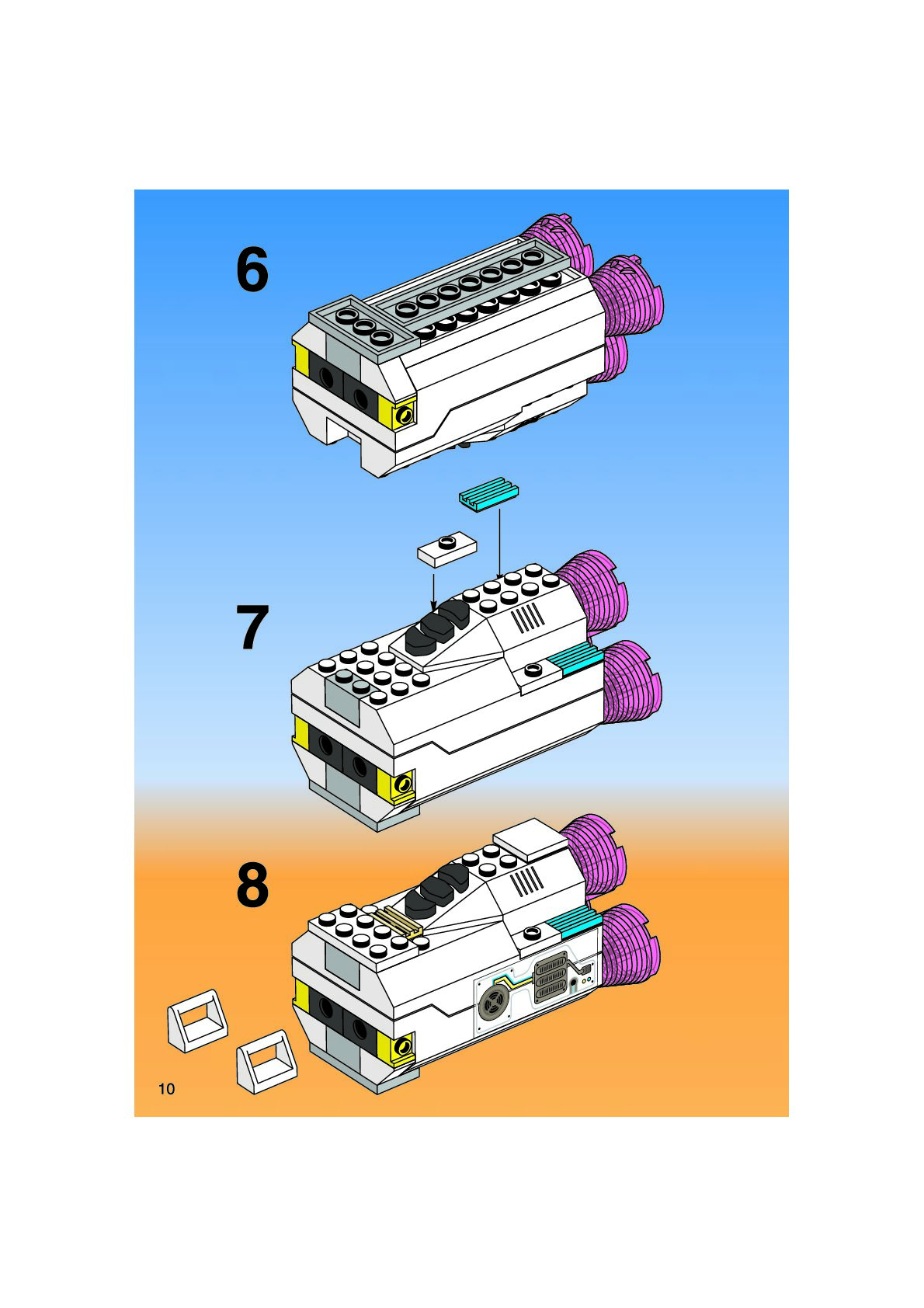 6

7

8

10