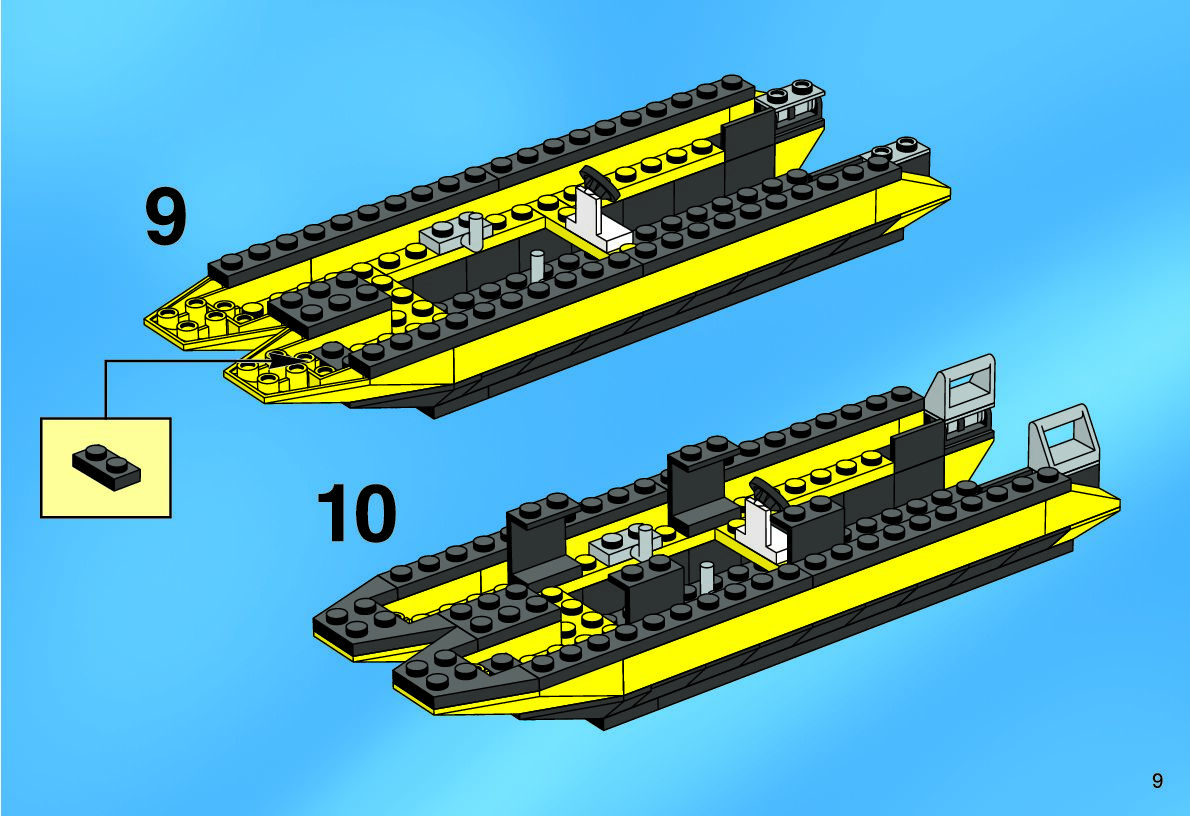 9

10

9